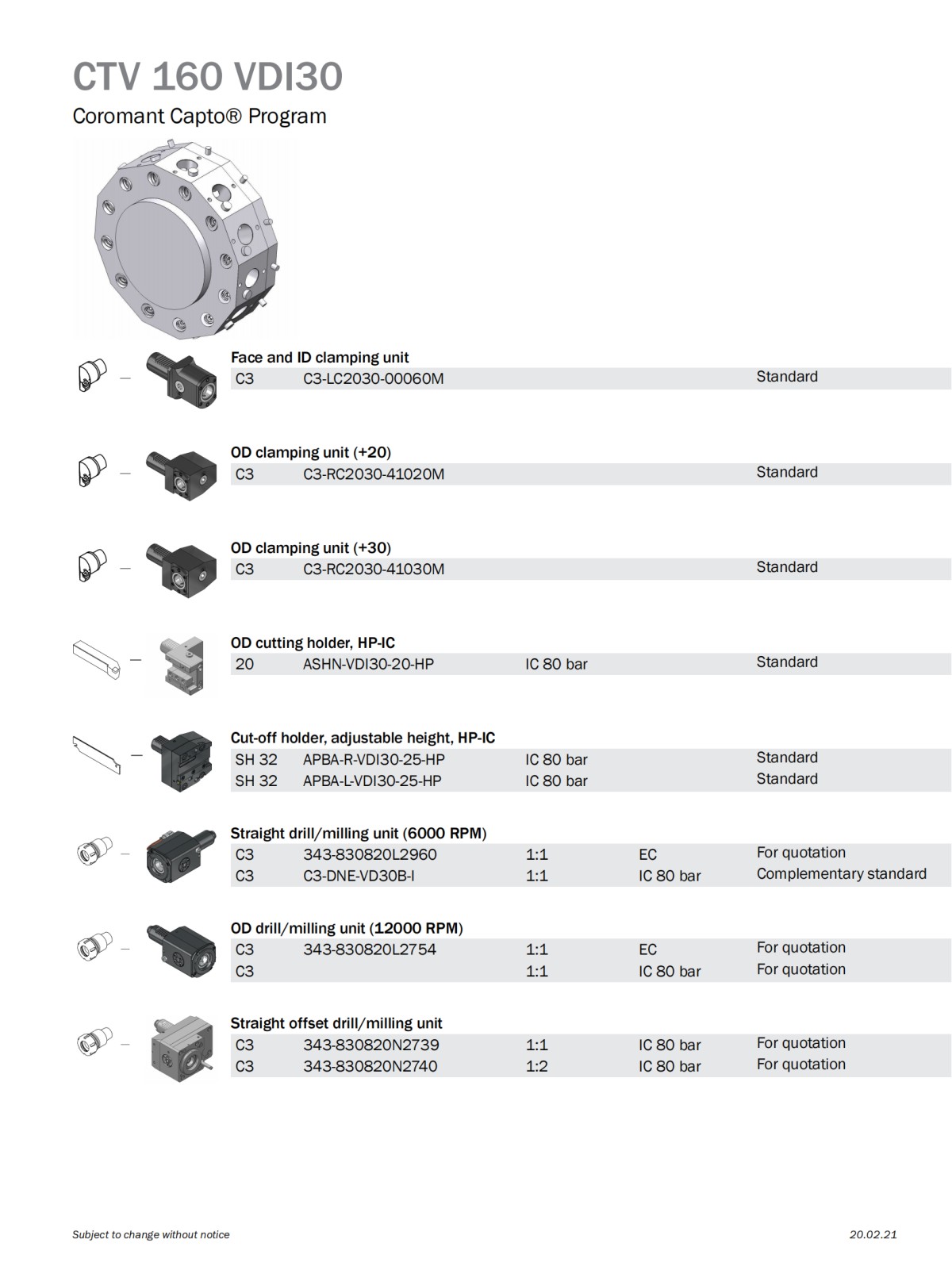 CTV 160 VDI30

Coromant Capto® Program

Face and ID clamping unit

| C3 | C3-LC2030-00060M | | | Standard |
|---|---|---|---|---|

OD clamping unit (+20)

| C3 | C3-RC2030-41020M | | | Standard |
|---|---|---|---|---|

OD clamping unit (+30)

| C3 | C3-RC2030-41030M | | | Standard |
|---|---|---|---|---|

OD cutting holder, HP-IC

| 20 | ASHN-VDI30-20-HP | IC 80 bar | | Standard |
|---|---|---|---|---|

Cut-off holder, adjustable height, HP-IC

| SH 32 | APBA-R-VDI30-25-HP | IC 80 bar | | Standard |
|---|---|---|---|---|
| SH 32 | APBA-L-VDI30-25-HP | IC 80 bar | | Standard |

Straight drill/milling unit (6000 RPM)

| C3 | 343-830820L2960 | 1:1 | EC | For quotation |
|---|---|---|---|---|
| C3 | C3-DNE-VD30B-I | 1:1 | IC 80 bar | Complementary standard |

OD drill/milling unit (12000 RPM)

| C3 | 343-830820L2754 | 1:1 | EC | For quotation |
|---|---|---|---|---|
| C3 | | 1:1 | IC 80 bar | For quotation |

Straight offset drill/milling unit

| C3 | 343-830820N2739 | 1:1 | IC 80 bar | For quotation |
|---|---|---|---|---|
| C3 | 343-830820N2740 | 1:2 | IC 80 bar | For quotation |

Subject to change without notice

20.02.21