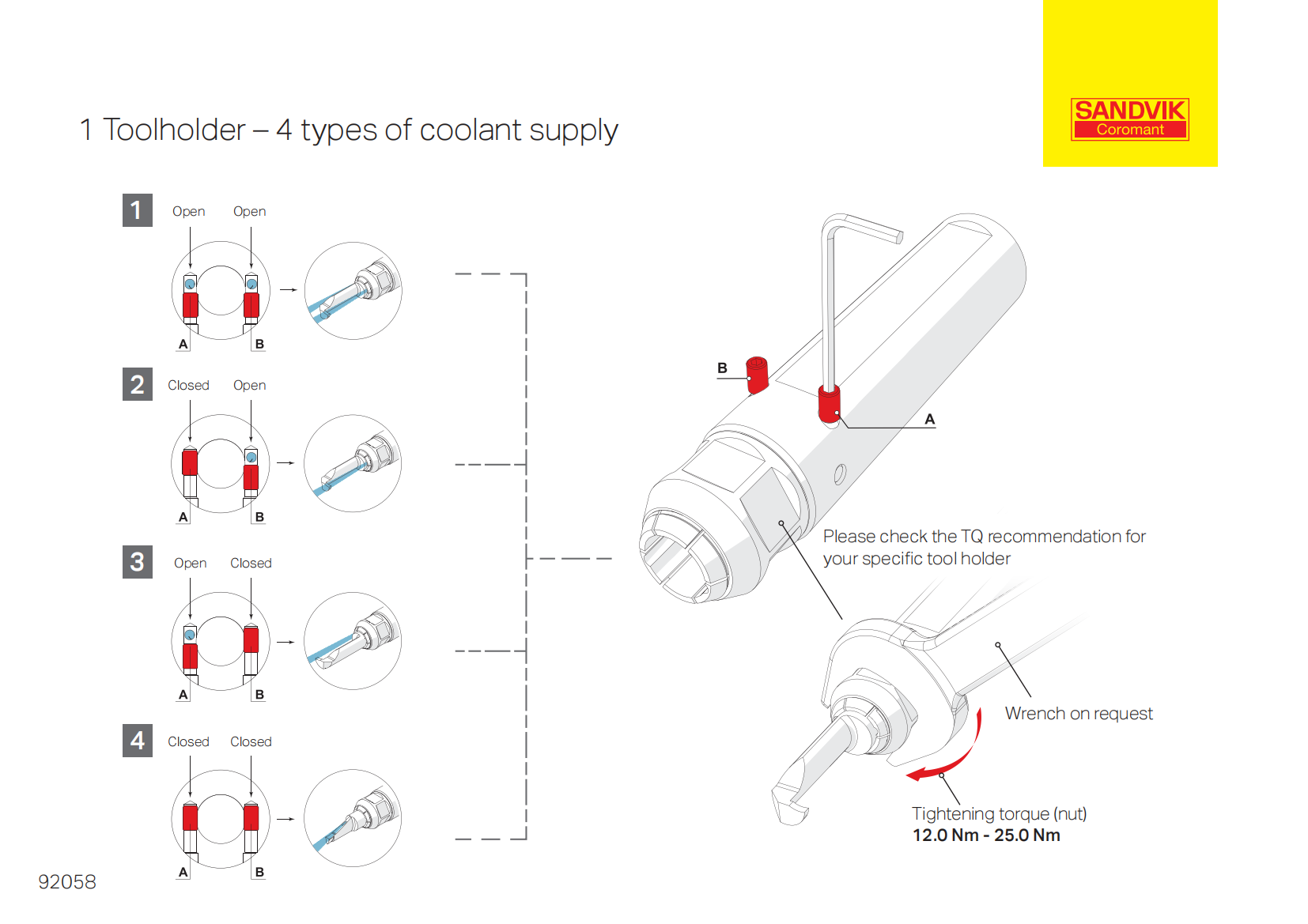 1 Toolholder – 4 types of coolant supply

SANDVIK
Coromant

1
Open Open
A B

2
Closed Open
A B

3
Open Closed
A B

4
Closed Closed
A B

B

A

Please check the TQ recommendation for your specific tool holder

Wrench on request

Tightening torque (nut)
12.0 Nm - 25.0 Nm

92058