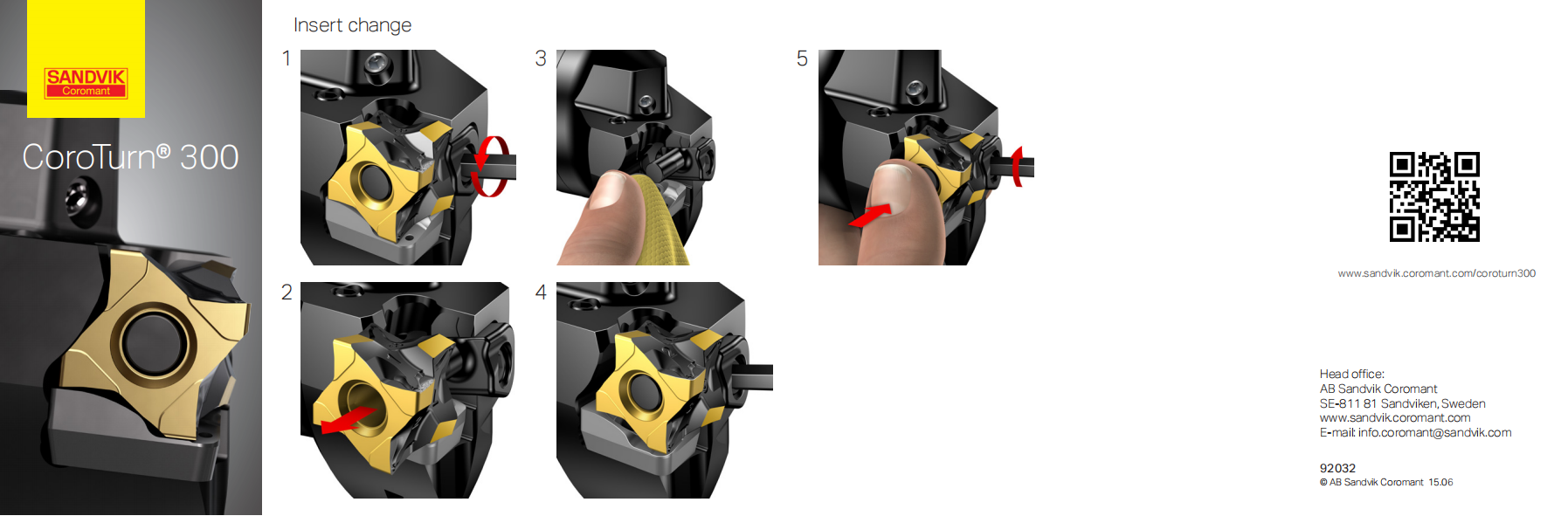 SANDVIK
Coromant

CoroTurn® 300

Insert change

1

2

3

4

5

www.sandvik.coromant.com/coroturn300

Head office:
AB Sandvik Coromant
SE-811 81 Sandviken, Sweden
www.sandvik.coromant.com
E-mail: info.coromant@sandvik.com

92032
© AB Sandvik Coromant 15.06