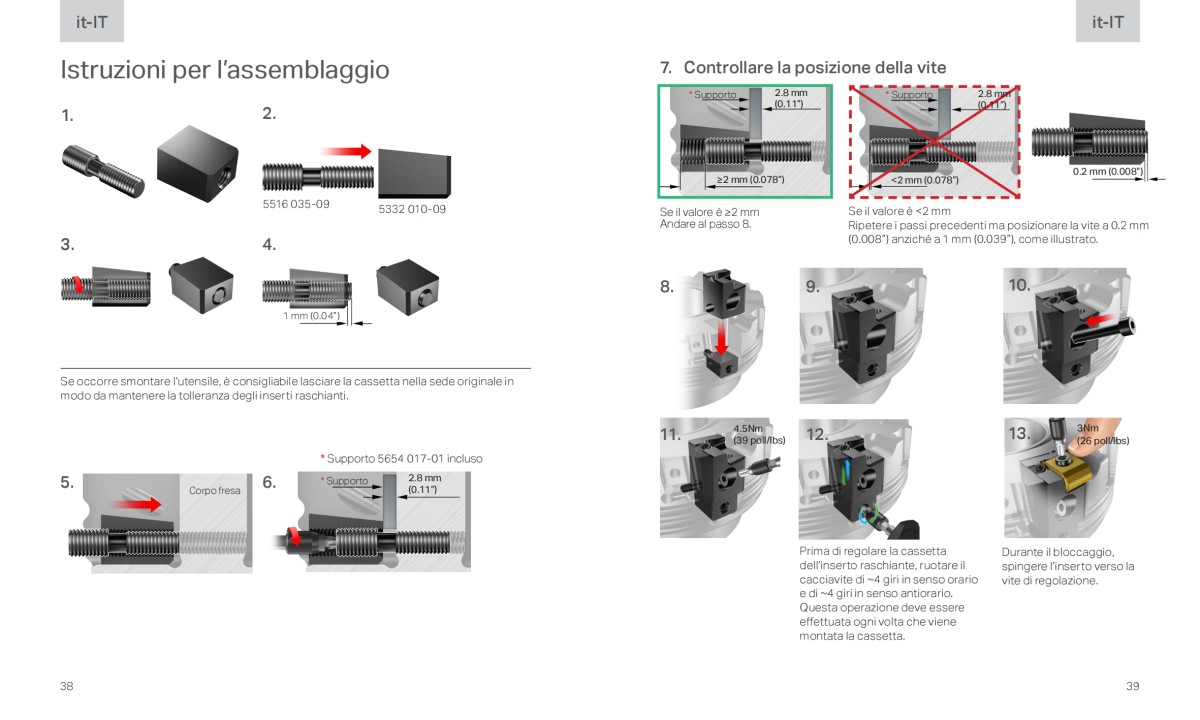 it-IT

Istruzioni per l'assemblaggio

1.

2.

5516 035-09

5332 010-09

3.

4.

1 mm (0.04")

Se occorre smontare l'utensile, è consigliabile lasciare la cassetta nella sede originale in modo da mantenere la tolleranza degli inserti raschianti.

* Supporto 5654 017-01 incluso

5.

Corpo fresa

6.

* Supporto

2.8 mm (0.11")

38

it-IT

7. Controllare la posizione della vite

* Supporto

2.8 mm (0.11")

≥2 mm (0.078")

* Supporto

2.8 mm (0.11")

<2 mm (0.078")

0.2 mm (0.008")

Se il valore è ≥2 mm
Andare al passo 8.

Se il valore è <2 mm
Ripetere i passi precedenti ma posizionare la vite a 0.2 mm (0.008") anziché a 1 mm (0.039"), come illustrato.

8.

9.

10.

11.

4.5Nm (39 poll/lbs)

12.

13.

3Nm (26 poll/lbs)

Prima di regolare la cassetta dell'inserto raschiante, ruotare il cacciavite di ~4 giri in senso orario e di ~4 giri in senso antiorario. Questa operazione deve essere effettuata ogni volta che viene montata la cassetta.

Durante il bloccaggio, spingere l'inserto verso la vite di regolazione.

39