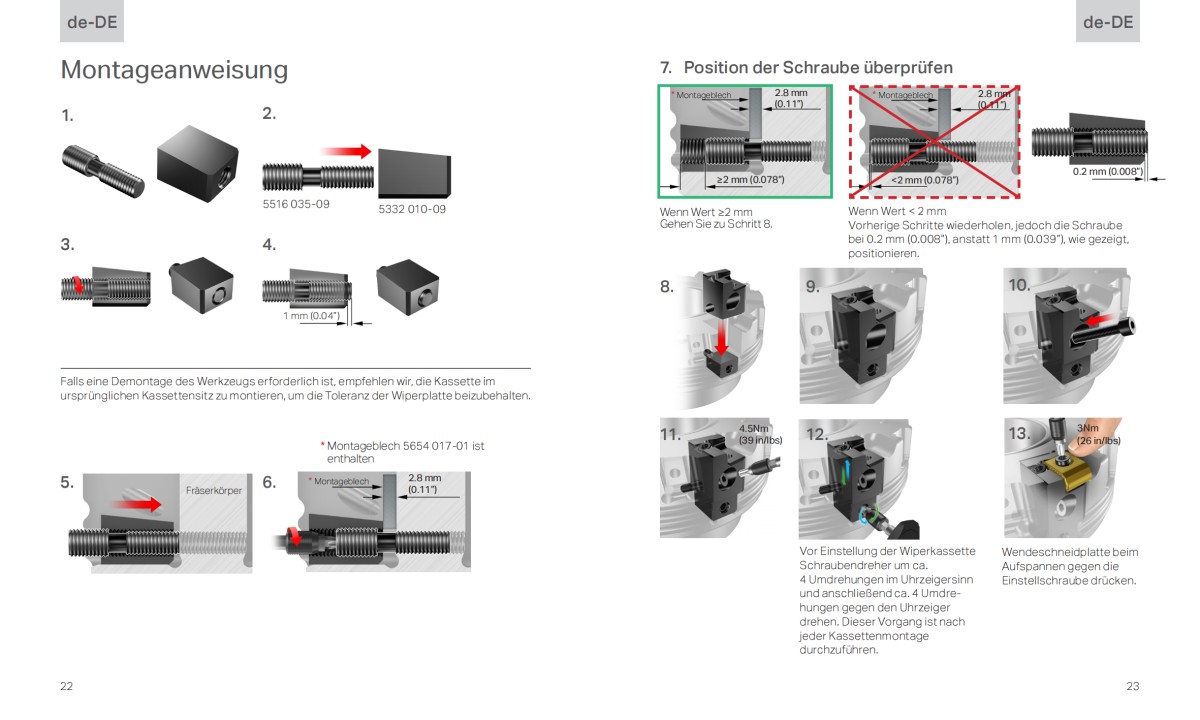 de-DE

Montageanweisung

1.

2.

5516 035-09

5332 010-09

3.

4.

1 mm (0.04")

Falls eine Demontage des Werkzeugs erforderlich ist, empfehlen wir, die Kassette im ursprünglichen Kassettensitz zu montieren, um die Toleranz der Wiperplatte beizubehalten.

* Montageblech 5654 017-01 ist enthalten

5.

Fräserkörper

6.

* Montageblech

2.8 mm (0.11")

22

de-DE

7. Position der Schraube überprüfen

* Montageblech

2.8 mm (0.11")

≥2 mm (0.078")

* Montageblech

2.8 mm (0.11")

<2 mm (0.078")

0.2 mm (0.008")

Wenn Wert ≥2 mm
Gehen Sie zu Schritt 8.

Wenn Wert < 2 mm
Vorherige Schritte wiederholen, jedoch die Schraube bei 0.2 mm (0.008"), anstatt 1 mm (0.039"), wie gezeigt, positionieren.

8.

9.

10.

11.

4.5Nm (39 in/lbs)

12.

13.

3Nm (26 in/lbs)

Vor Einstellung der Wiperkassette Schraubendreher um ca. 4 Umdrehungen im Uhrzeigersinn und anschließend ca. 4 Umdrehungen gegen den Uhrzeiger drehen. Dieser Vorgang ist nach jeder Kassettenmontage durchzuführen.

Wendeschneidplatte beim Aufspannen gegen die Einstellschraube drücken.

23