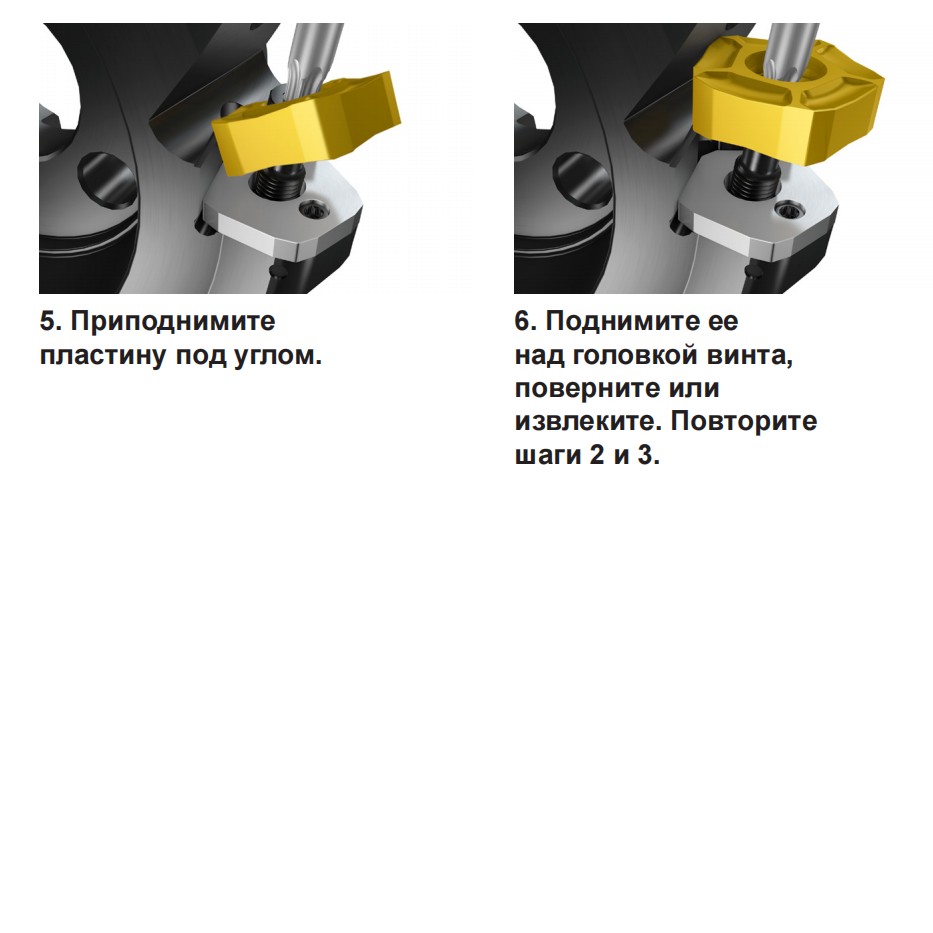 5. Приподнимите пластину под углом.

6. Поднимите ее над головкой винта, поверните или извлеките. Повторите шаги 2 и 3.