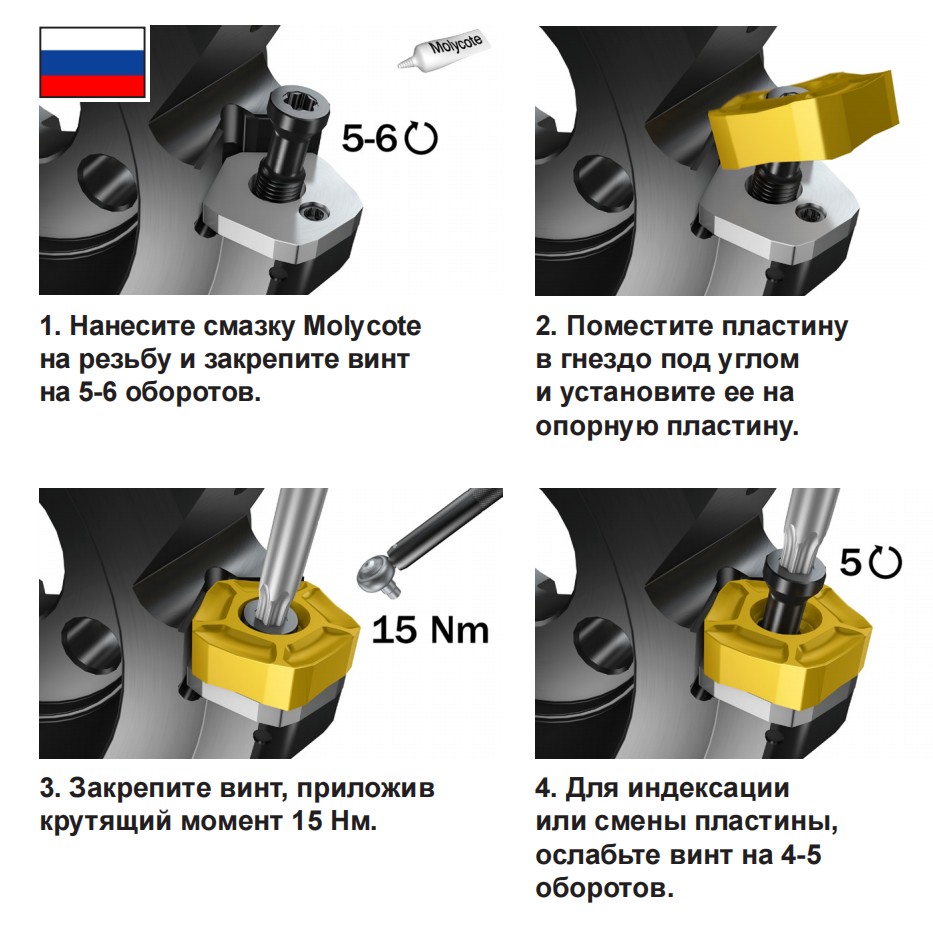 Molycote

5-6

1. Нанесите смазку Molycote на резьбу и закрепите винт на 5-6 оборотов.

2. Поместите пластину в гнездо под углом и установите ее на опорную пластину.

15 Nm

3. Закрепите винт, приложив крутящий момент 15 Нм.

5

4. Для индексации или смены пластины, ослабьте винт на 4-5 оборотов.