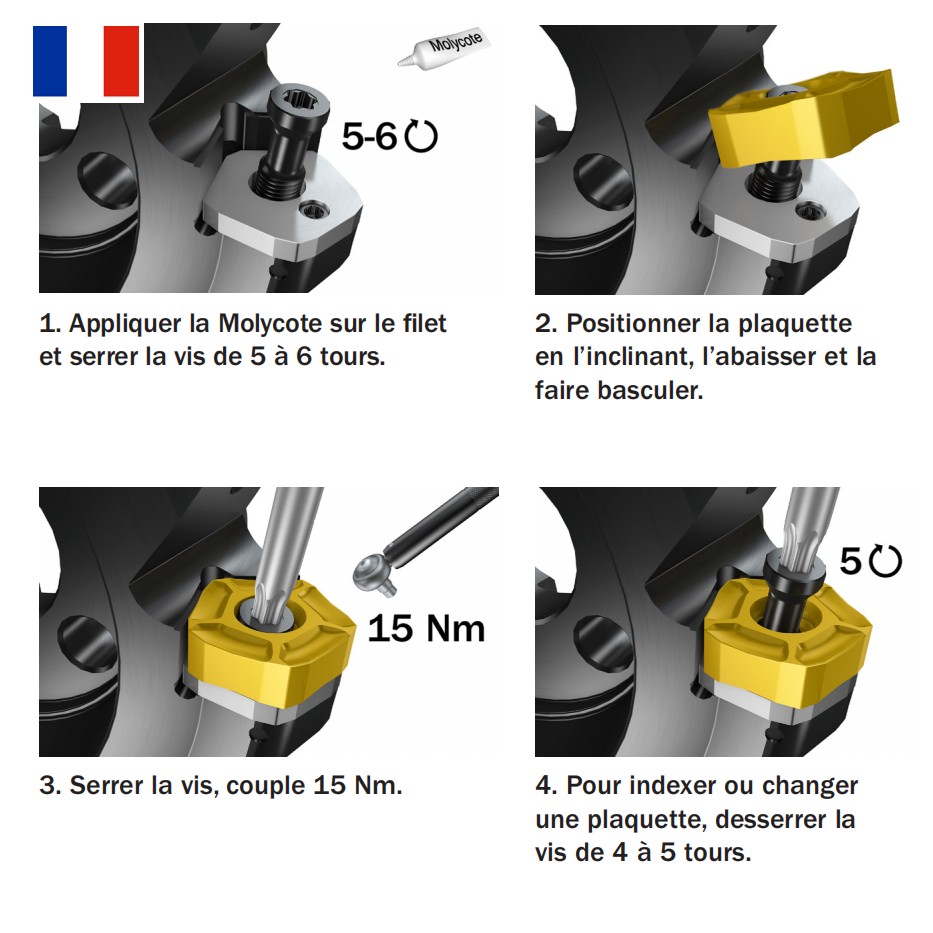 Molycote

5-6

1. Appliquer la Molycote sur le filet et serrer la vis de 5 à 6 tours.

2. Positionner la plaquette en l'inclinant, l'abaisser et la faire basculer.

15 Nm

3. Serrer la vis, couple 15 Nm.

5

4. Pour indexer ou changer une plaquette, desserrer la vis de 4 à 5 tours.