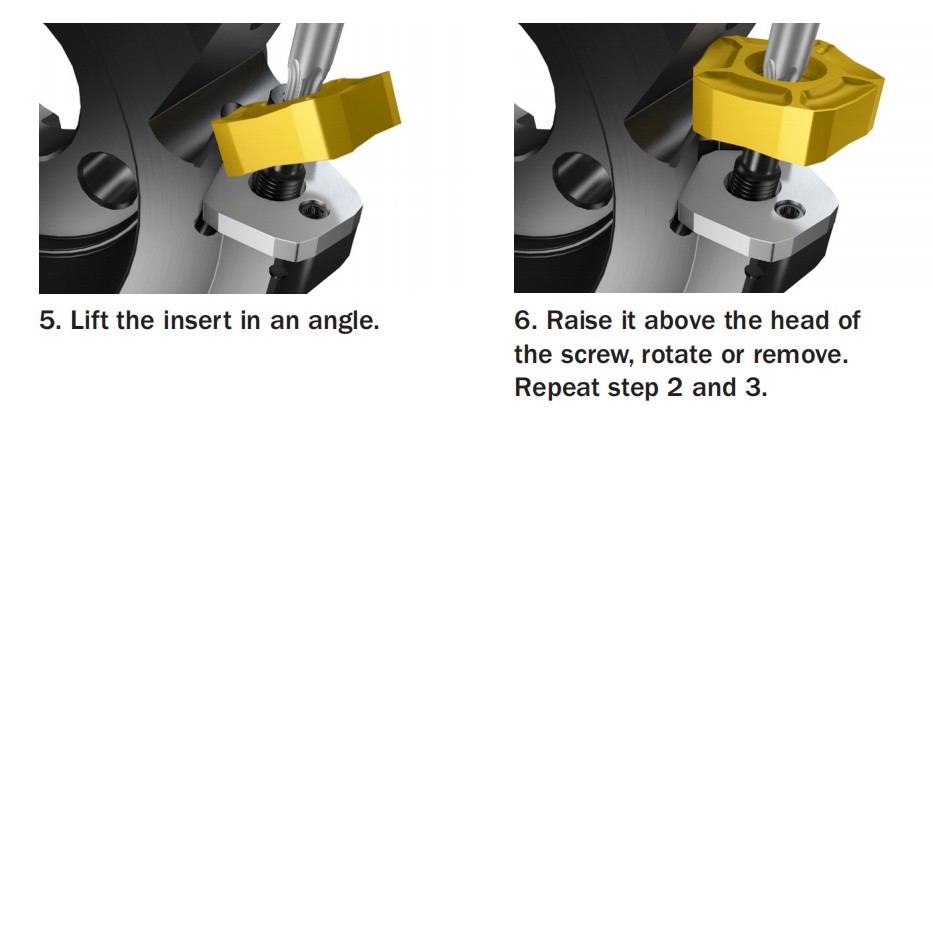 5. Lift the insert in an angle.

6. Raise it above the head of the screw, rotate or remove. Repeat step 2 and 3.