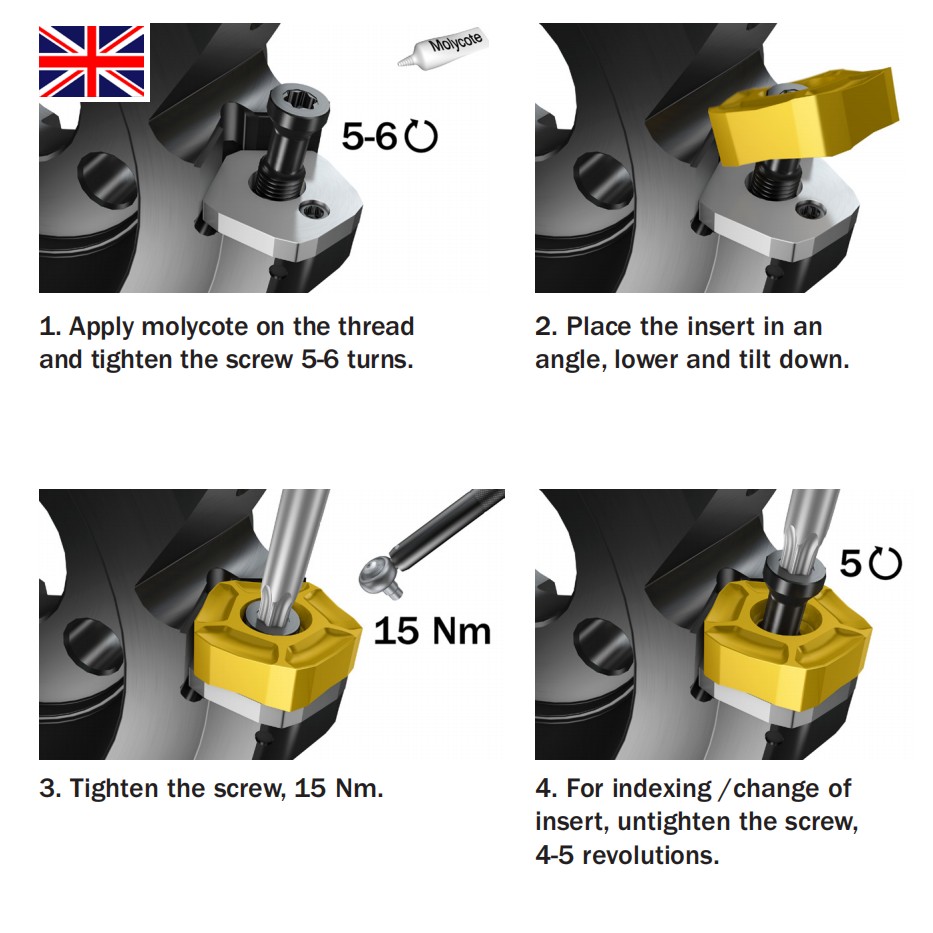 Molycote

5-6

1. Apply molycote on the thread and tighten the screw 5-6 turns.

2. Place the insert in an angle, lower and tilt down.

15 Nm

3. Tighten the screw, 15 Nm.

5

4. For indexing /change of insert, untighten the screw, 4-5 revolutions.