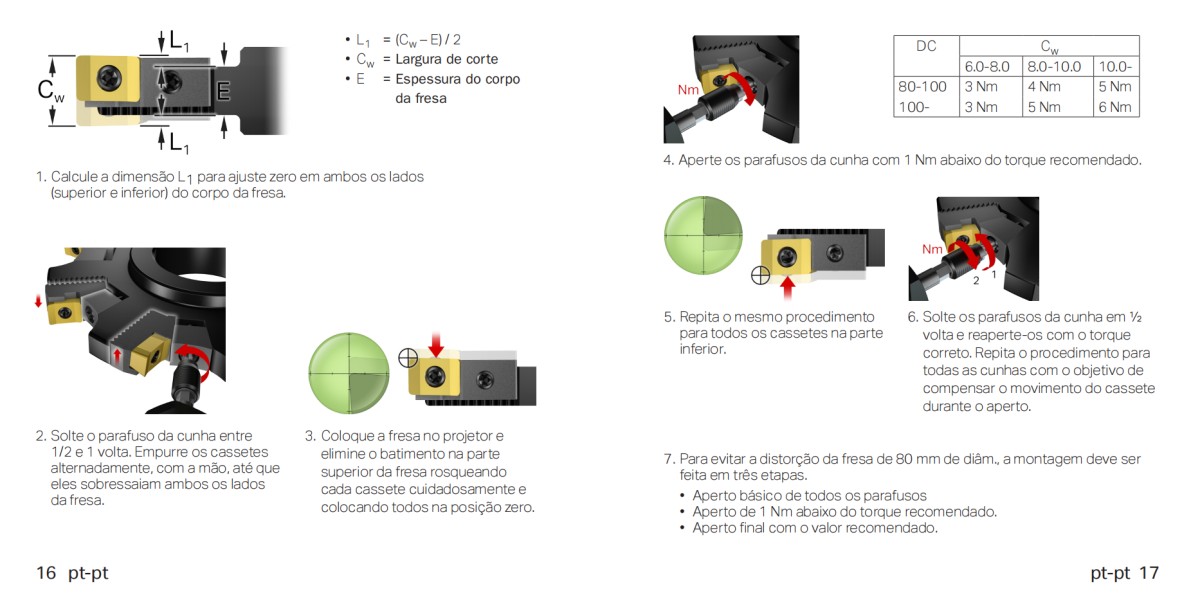 $L_1$
$C_w$
E
$L_1$

• $L_1$ = $(C_w - E) / 2$
• $C_w$ = Largura de corte
• E = Espessura do corpo da fresa

1. Calcule a dimensão $L_1$ para ajuste zero em ambos os lados (superior e inferior) do corpo da fresa.

2. Solte o parafuso da cunha entre 1/2 e 1 volta. Empurre os cassetes alternadamente, com a mão, até que eles sobressaiam ambos os lados da fresa.

3. Coloque a fresa no projetor e elimine o batimento na parte superior da fresa rosqueando cada cassete cuidadosamente e colocando todos na posição zero.

16 pt-pt

Nm

| DC | $C_w$ | | |
|---|---|---|---|
| | 6.0-8.0 | 8.0-10.0 | 10.0- |
| 80-100 | 3 Nm | 4 Nm | 5 Nm |
| 100- | 3 Nm | 5 Nm | 6 Nm |

4. Aperte os parafusos da cunha com 1 Nm abaixo do torque recomendado.

Nm
2 1

5. Repita o mesmo procedimento para todos os cassetes na parte inferior.

6. Solte os parafusos da cunha em ½ volta e reaperte-os com o torque correto. Repita o procedimento para todas as cunhas com o objetivo de compensar o movimento do cassete durante o aperto.

7. Para evitar a distorção da fresa de 80 mm de diâm., a montagem deve ser feita em três etapas.
• Aperto básico de todos os parafusos
• Aperto de 1 Nm abaixo do torque recomendado.
• Aperto final com o valor recomendado.

pt-pt 17