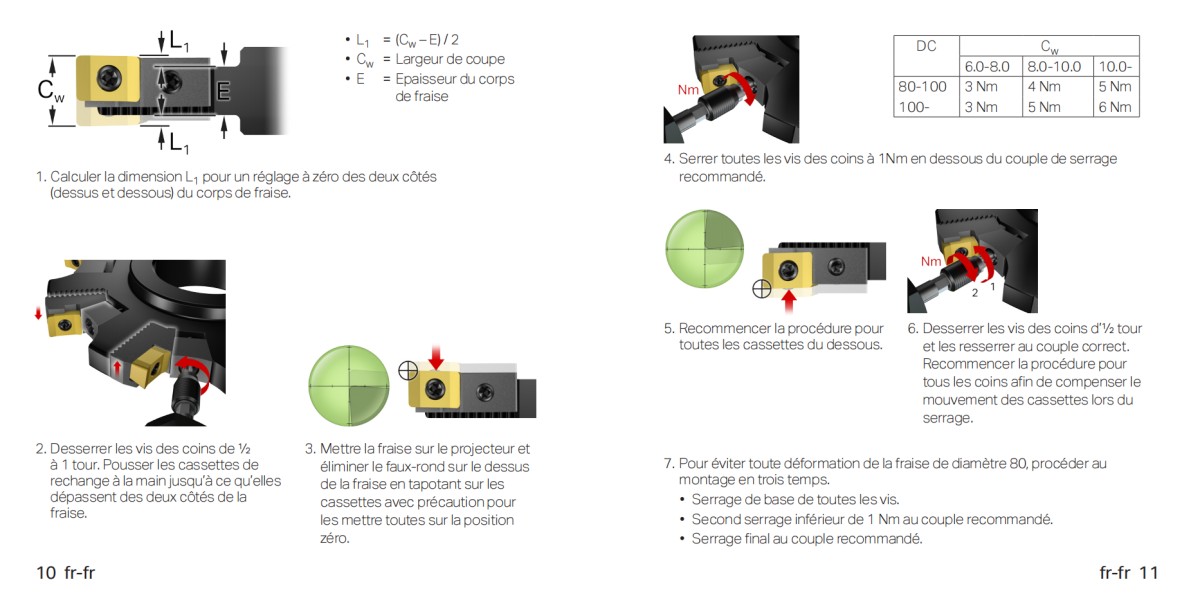 $L_1$

$C_w$

E

$L_1$

• $L_1$ = $(C_w - E) / 2$
• $C_w$ = Largeur de coupe
• E = Epaisseur du corps de fraise

1. Calculer la dimension $L_1$ pour un réglage à zéro des deux côtés (dessus et dessous) du corps de fraise.

2. Desserrer les vis des coins de ½ à 1 tour. Pousser les cassettes de rechange à la main jusqu'à ce qu'elles dépassent des deux côtés de la fraise.

3. Mettre la fraise sur le projecteur et éliminer le faux-rond sur le dessus de la fraise en tapotant sur les cassettes avec précaution pour les mettre toutes sur la position zéro.

10 fr-fr

Nm

| DC | $C_w$ | | |
|---|---|---|---|
| | 6.0-8.0 | 8.0-10.0 | 10.0- |
| 80-100 | 3 Nm | 4 Nm | 5 Nm |
| 100- | 3 Nm | 5 Nm | 6 Nm |

4. Serrer toutes les vis des coins à 1Nm en dessous du couple de serrage recommandé.

Nm

2 1

5. Recommencer la procédure pour toutes les cassettes du dessous.

6. Desserrer les vis des coins d'½ tour et les resserrer au couple correct. Recommencer la procédure pour tous les coins afin de compenser le mouvement des cassettes lors du serrage.

7. Pour éviter toute déformation de la fraise de diamètre 80, procéder au montage en trois temps.
• Serrage de base de toutes les vis.
• Second serrage inférieur de 1 Nm au couple recommandé.
• Serrage final au couple recommandé.

fr-fr 11