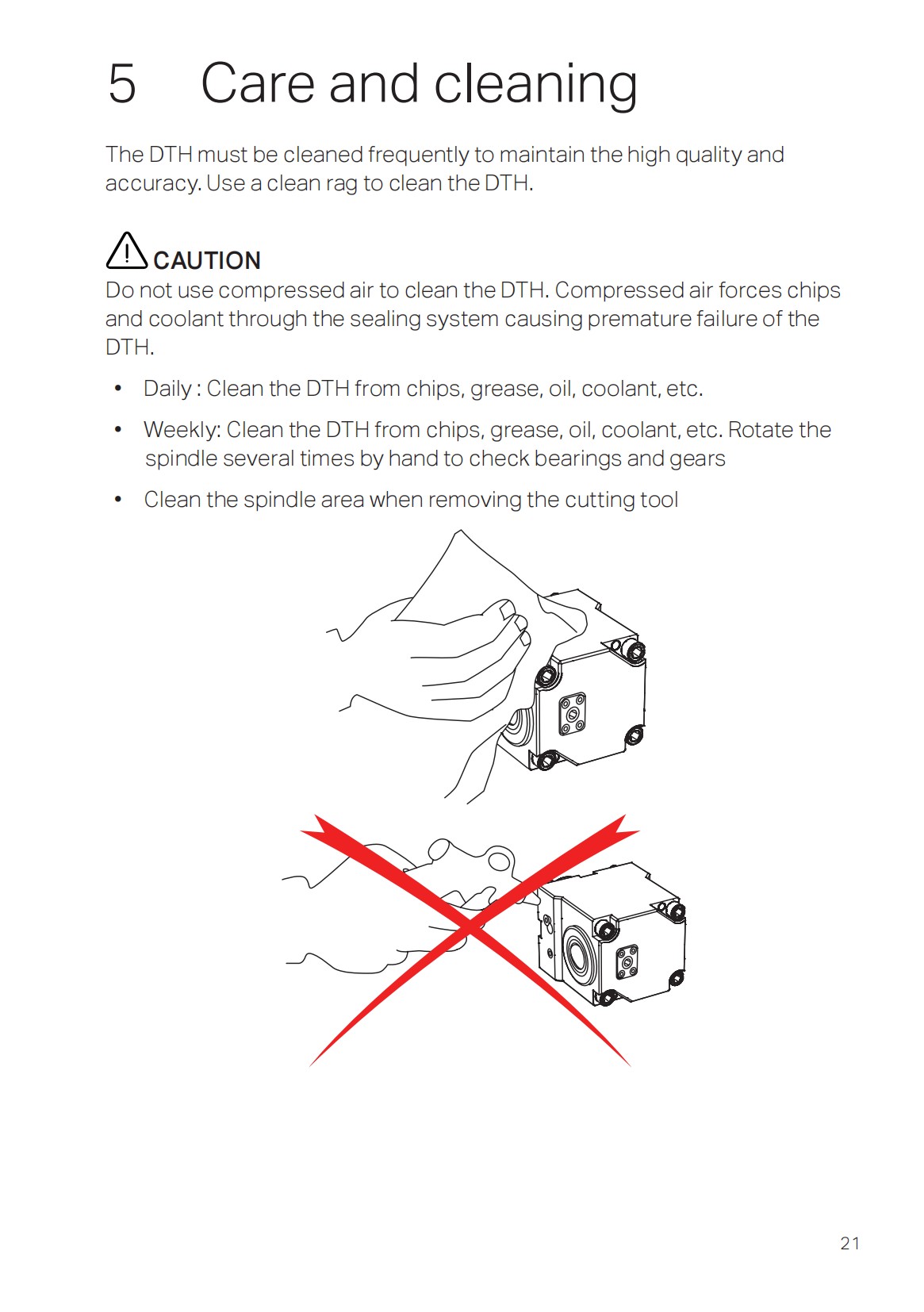 5 Care and cleaning

The DTH must be cleaned frequently to maintain the high quality and accuracy. Use a clean rag to clean the DTH.

CAUTION
Do not use compressed air to clean the DTH. Compressed air forces chips and coolant through the sealing system causing premature failure of the DTH.

• Daily : Clean the DTH from chips, grease, oil, coolant, etc.

• Weekly: Clean the DTH from chips, grease, oil, coolant, etc. Rotate the spindle several times by hand to check bearings and gears

• Clean the spindle area when removing the cutting tool

21