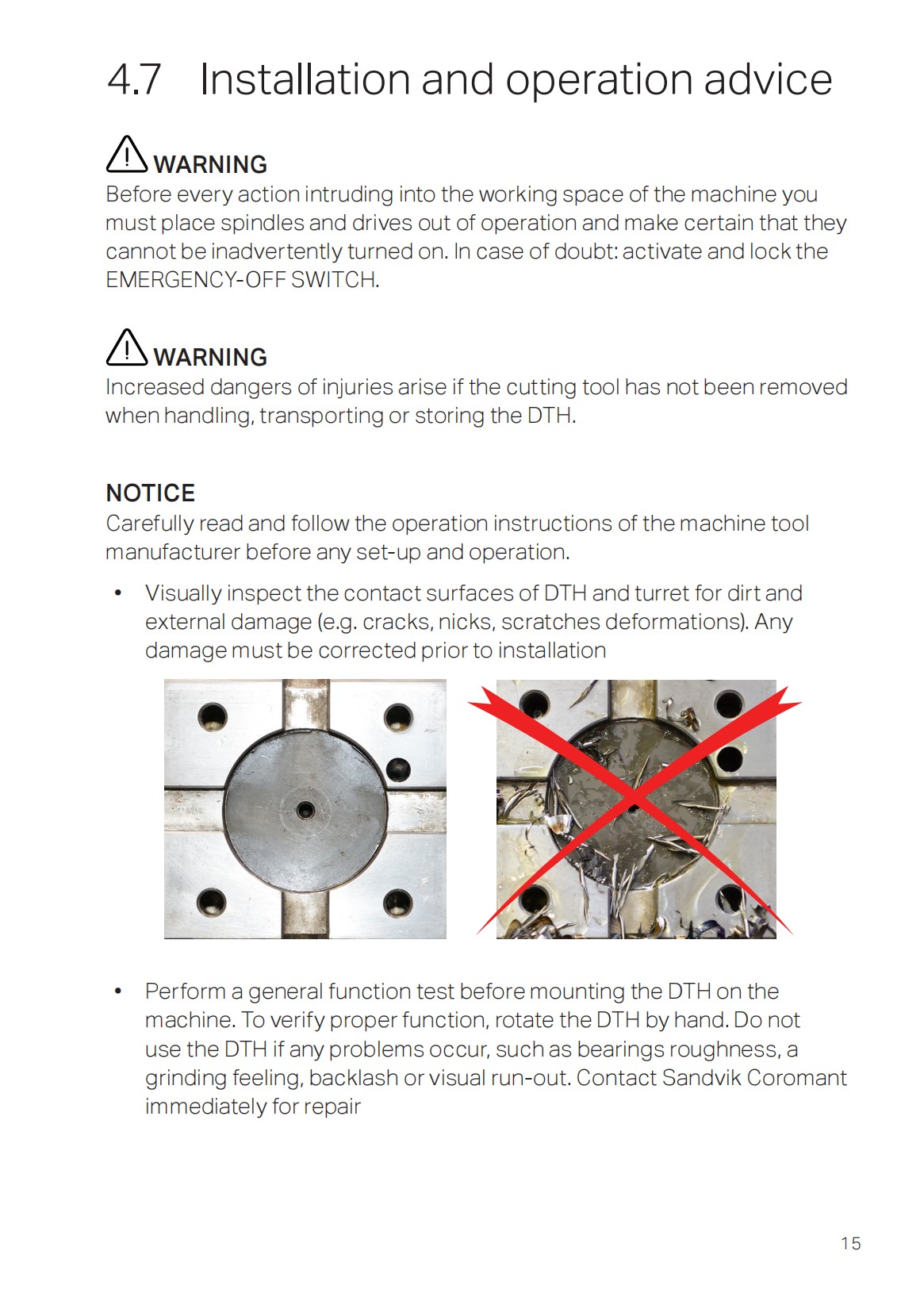 4.7 Installation and operation advice

WARNING
Before every action intruding into the working space of the machine you must place spindles and drives out of operation and make certain that they cannot be inadvertently turned on. In case of doubt: activate and lock the EMERGENCY-OFF SWITCH.

WARNING
Increased dangers of injuries arise if the cutting tool has not been removed when handling, transporting or storing the DTH.

NOTICE
Carefully read and follow the operation instructions of the machine tool manufacturer before any set-up and operation.

• Visually inspect the contact surfaces of DTH and turret for dirt and external damage (e.g. cracks, nicks, scratches deformations). Any damage must be corrected prior to installation

• Perform a general function test before mounting the DTH on the machine. To verify proper function, rotate the DTH by hand. Do not use the DTH if any problems occur, such as bearings roughness, a grinding feeling, backlash or visual run-out. Contact Sandvik Coromant immediately for repair

15