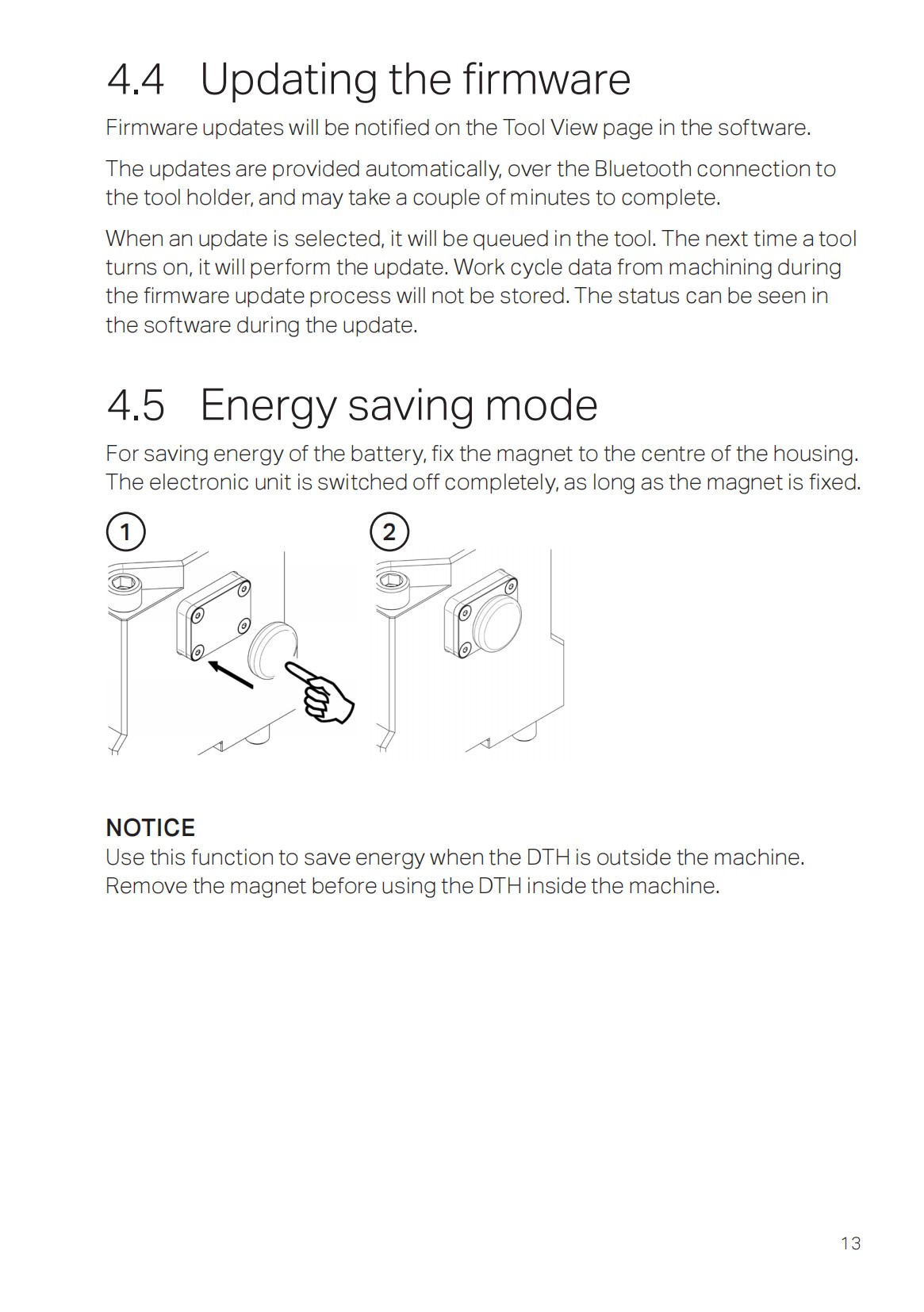 4.4 Updating the firmware

Firmware updates will be notified on the Tool View page in the software.

The updates are provided automatically, over the Bluetooth connection to the tool holder, and may take a couple of minutes to complete.

When an update is selected, it will be queued in the tool. The next time a tool turns on, it will perform the update. Work cycle data from machining during the firmware update process will not be stored. The status can be seen in the software during the update.

4.5 Energy saving mode

For saving energy of the battery, fix the magnet to the centre of the housing. The electronic unit is switched off completely, as long as the magnet is fixed.

1

2

NOTICE
Use this function to save energy when the DTH is outside the machine. Remove the magnet before using the DTH inside the machine.

13