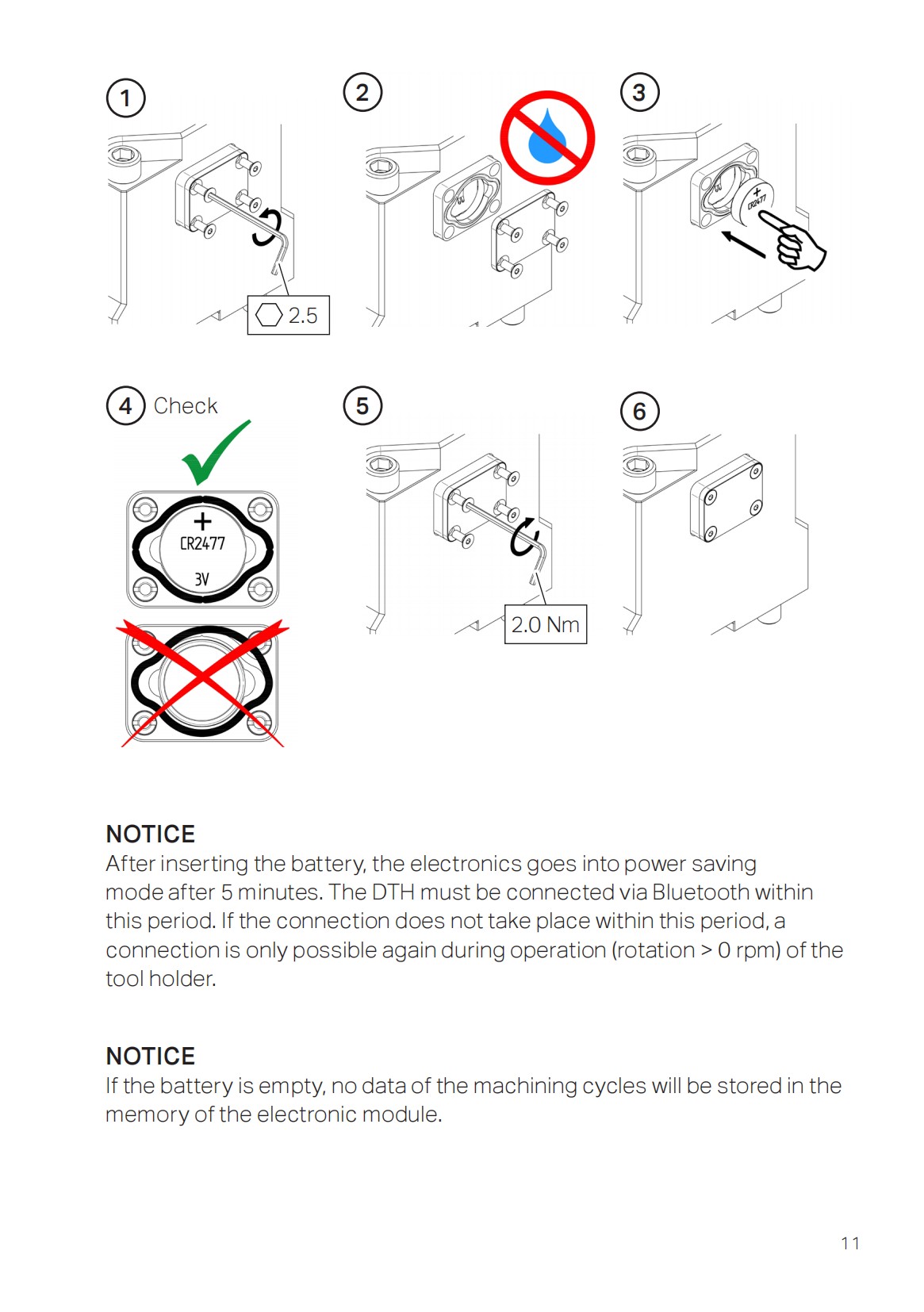 1

2.5

2

3

+
CR2477

4 Check

+
CR2477
3V

5

2.0 Nm

6

NOTICE
After inserting the battery, the electronics goes into power saving mode after 5 minutes. The DTH must be connected via Bluetooth within this period. If the connection does not take place within this period, a connection is only possible again during operation (rotation > 0 rpm) of the tool holder.

NOTICE
If the battery is empty, no data of the machining cycles will be stored in the memory of the electronic module.

11