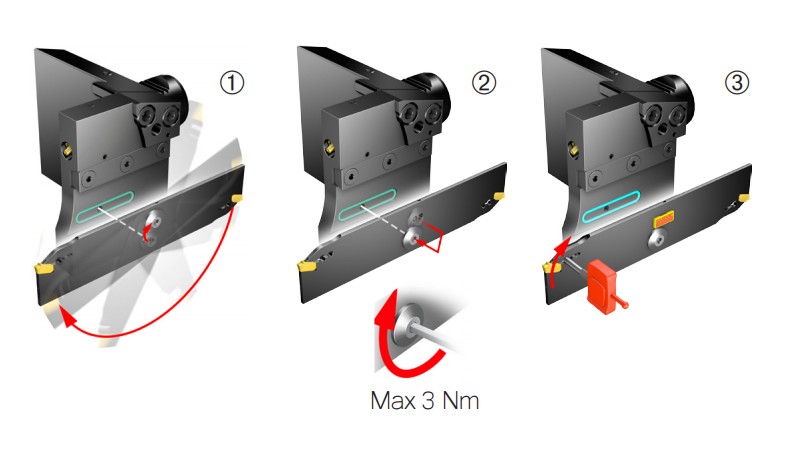 ①

②

③

Max 3 Nm