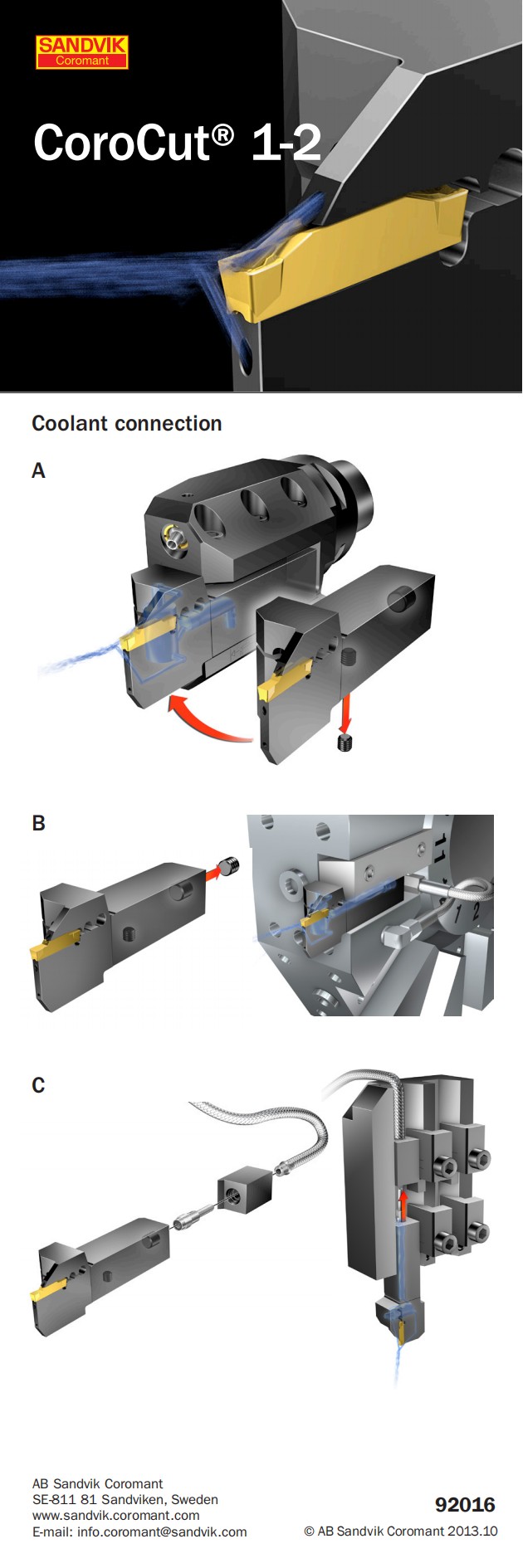 SANDVIK
Coromant

CoroCut® 1-2

Coolant connection

A

B

1 2

C

AB Sandvik Coromant
SE-811 81 Sandviken, Sweden
www.sandvik.coromant.com
E-mail: info.coromant@sandvik.com

92016
© AB Sandvik Coromant 2013.10