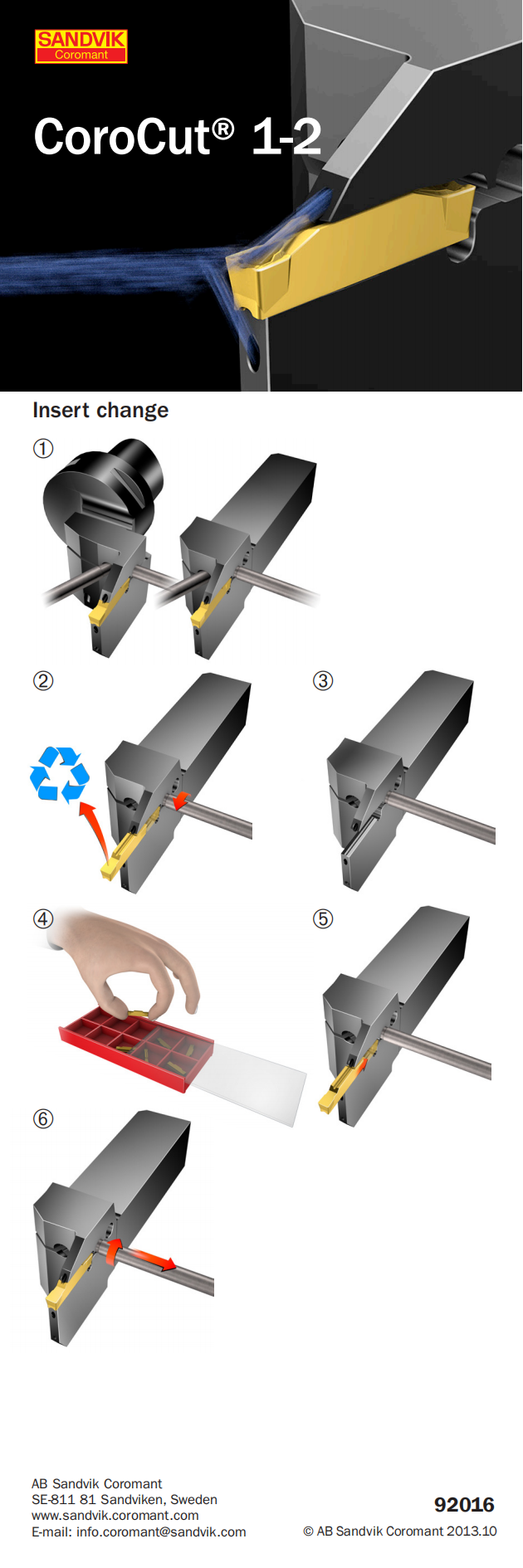 SANDVIK
Coromant

CoroCut® 1-2

Insert change

①

②

③

④

⑤

⑥

AB Sandvik Coromant
SE-811 81 Sandviken, Sweden
www.sandvik.coromant.com
E-mail: info.coromant@sandvik.com

92016
© AB Sandvik Coromant 2013.10