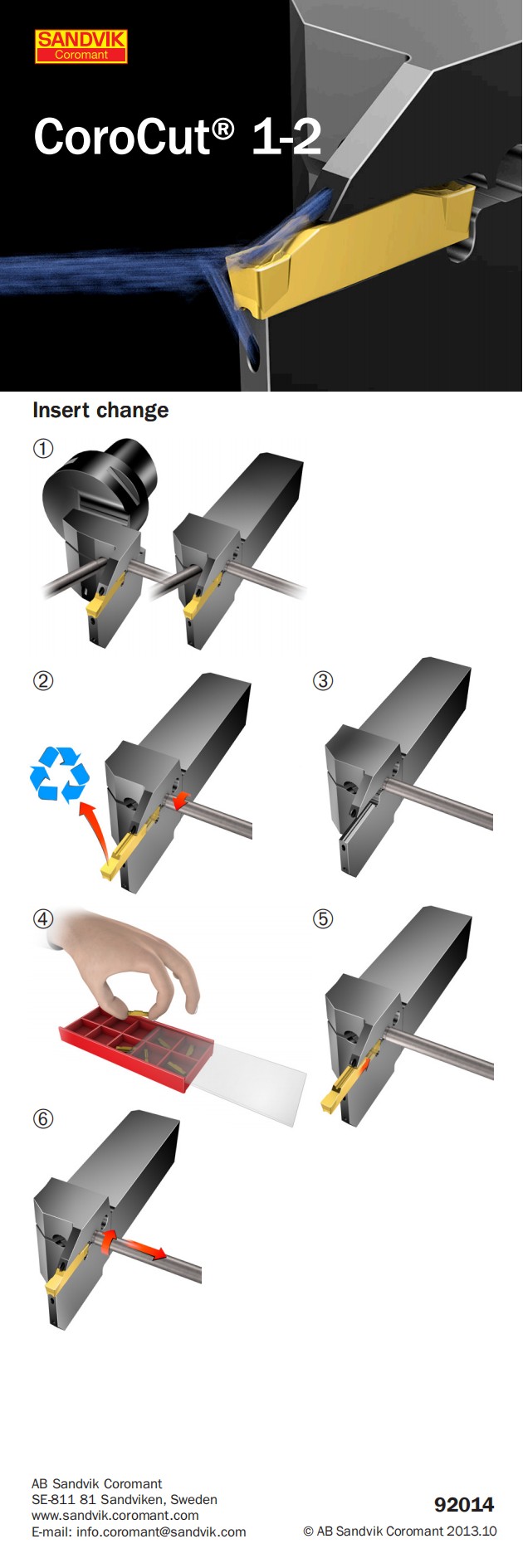 SANDVIK
Coromant

CoroCut® 1-2

Insert change

①

②

③

④

⑤

⑥

AB Sandvik Coromant
SE-811 81 Sandviken, Sweden
www.sandvik.coromant.com
E-mail: info.coromant@sandvik.com

92014
© AB Sandvik Coromant 2013.10