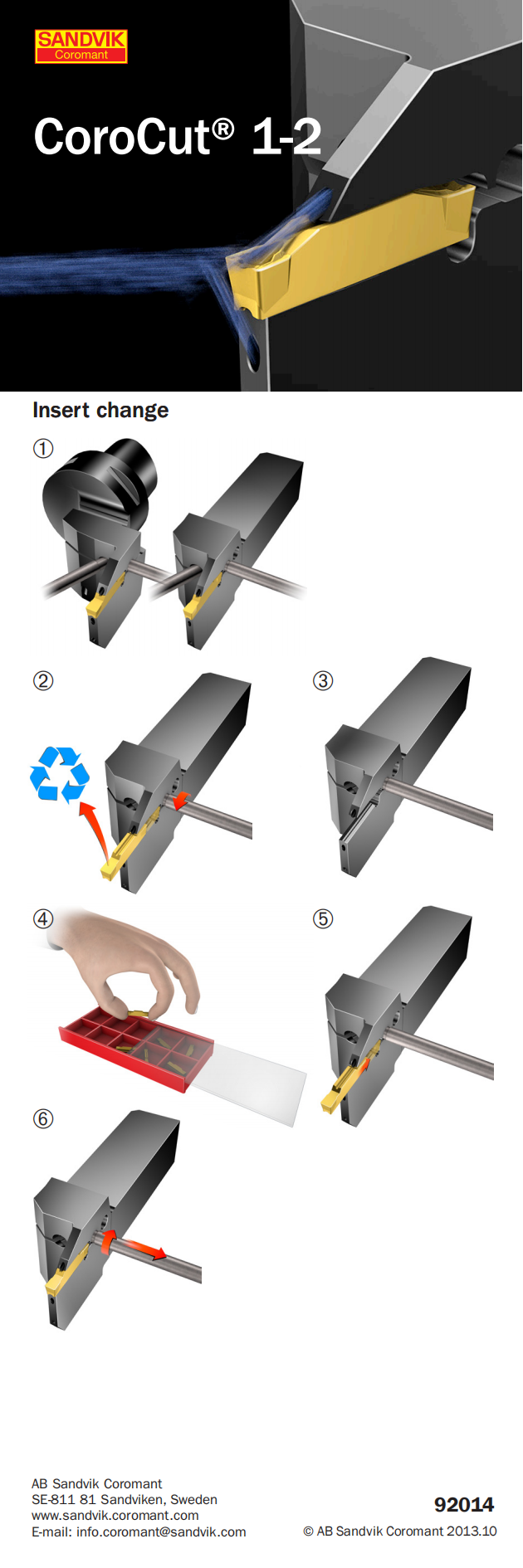 SANDVIK
Coromant

CoroCut® 1-2

Insert change

①

②

③

④

⑤

⑥

AB Sandvik Coromant
SE-811 81 Sandviken, Sweden
www.sandvik.coromant.com
E-mail: info.coromant@sandvik.com

92014
© AB Sandvik Coromant 2013.10