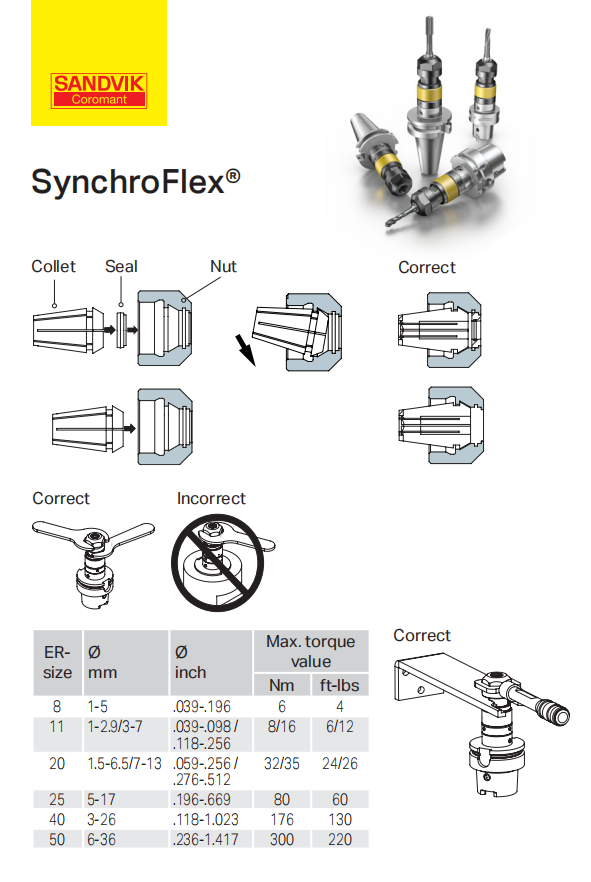 SANDVIK
Coromant

SynchroFlex®

Collet Seal Nut

Correct

Correct Incorrect

| ER-size | Ø mm | Ø inch | Max. torque value Nm | Max. torque value ft-lbs |
|---|---|---|---|---|
| 8 | 1-5 | .039-.196 | 6 | 4 |
| 11 | 1-2.9/3-7 | .039-.098 / .118-.256 | 8/16 | 6/12 |
| 20 | 1.5-6.5/7-13 | .059-.256 / .276-.512 | 32/35 | 24/26 |
| 25 | 5-17 | .196-.669 | 80 | 60 |
| 40 | 3-26 | .118-1.023 | 176 | 130 |
| 50 | 6-36 | .236-1.417 | 300 | 220 |

Correct