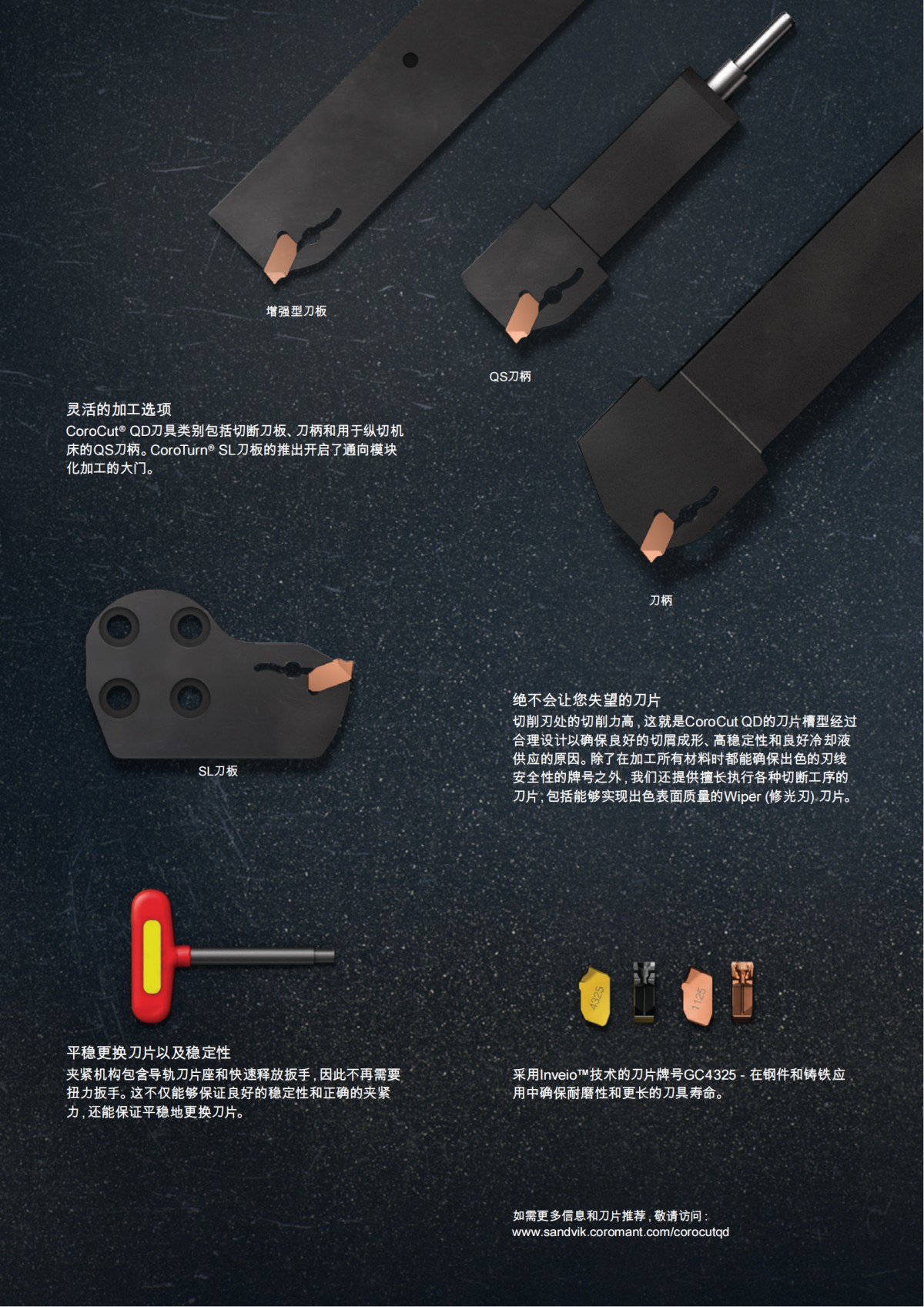 增强型刀板

QS刀柄

灵活的加工选项
CoroCut® QD刀具类别包括切断刀板、刀柄和用于纵切机床的QS刀柄。CoroTurn® SL刀板的推出开启了通向模块化加工的大门。

刀柄

SL刀板

绝不会让您失望的刀片
切削刃处的切削力高，这就是CoroCut QD的刀片槽型经过合理设计以确保良好的切屑成形、高稳定性和良好冷却液供应的原因。除了在加工所有材料时都能确保出色的刃线安全性的牌号之外，我们还提供擅长执行各种切断工序的刀片，包括能够实现出色表面质量的Wiper (修光刃) 刀片。

4325

1125

平稳更换刀片以及稳定性
夹紧机构包含导轨刀片座和快速释放扳手，因此不再需要扭力扳手。这不仅能够保证良好的稳定性和正确的夹紧力，还能保证平稳地更换刀片。

采用Inveio™技术的刀片牌号GC4325 - 在钢件和铸铁应用中确保耐磨性和更长的刀具寿命。

如需更多信息和刀片推荐，敬请访问：
www.sandvik.coromant.com/corocutqd