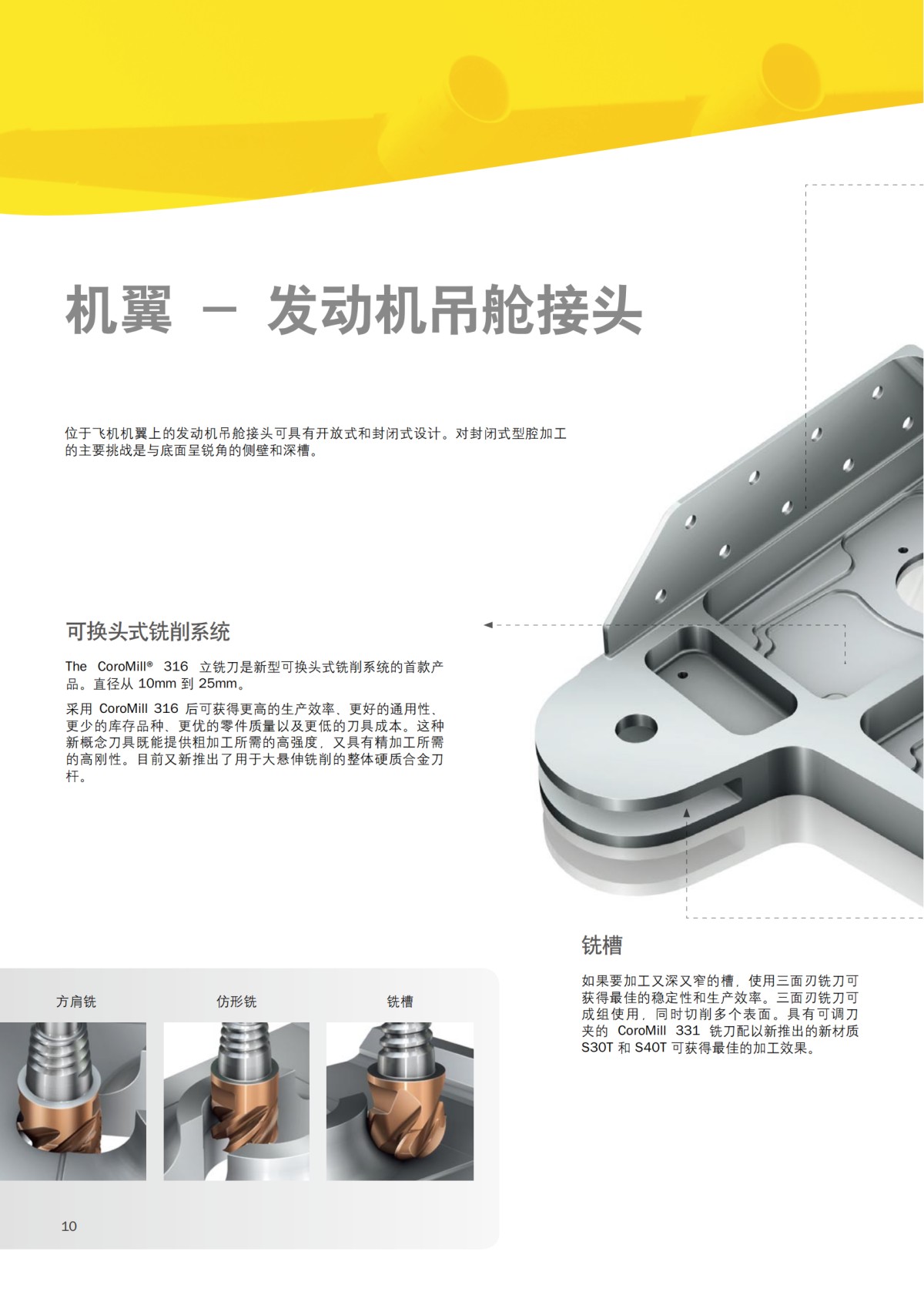 机翼 – 发动机吊舱接头

位于飞机机翼上的发动机吊舱接头可具有开放式和封闭式设计。对封闭式型腔加工的主要挑战是与底面呈锐角的侧壁和深槽。

可换头式铣削系统

The CoroMill® 316 立铣刀是新型可换头式铣削系统的首款产品。直径从 10mm 到 25mm。

采用 CoroMill 316 后可获得更高的生产效率、更好的通用性、更少的库存品种、更优的零件质量以及更低的刀具成本。这种新概念刀具既能提供粗加工所需的高强度，又具有精加工所需的高刚性。目前又新推出了用于大悬伸铣削的整体硬质合金刀杆。

铣槽

如果要加工又深又窄的槽，使用三面刃铣刀可获得最佳的稳定性和生产效率。三面刃铣刀可成组使用，同时切削多个表面。具有可调刀夹的 CoroMill 331 铣刀配以新推出的新材质 S30T 和 S40T 可获得最佳的加工效果。

方肩铣

仿形铣

铣槽

10