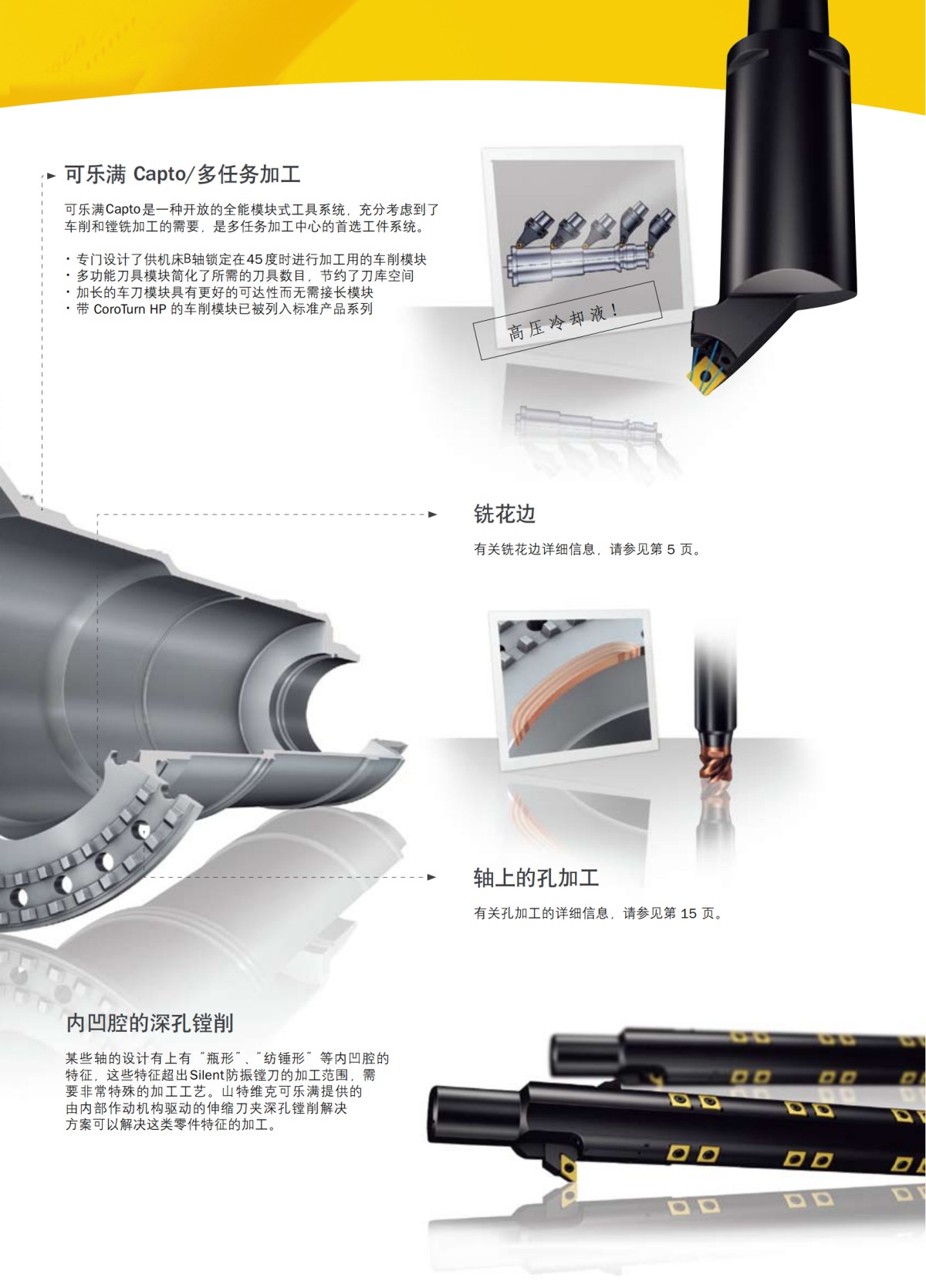 可乐满 Capto/多任务加工

可乐满Capto是一种开放的全能模块式工具系统，充分考虑到了车削和镗铣加工的需要，是多任务加工中心的首选工件系统。

• 专门设计了供机床B轴锁定在45度时进行加工用的车削模块
• 多功能刀具模块简化了所需的刀具数目，节约了刀库空间
• 加长的车刀模块具有更好的可达性而无需接长模块
• 带 CoroTurn HP 的车削模块已被列入标准产品系列

高压冷却液！

铣花边

有关铣花边详细信息，请参见第 5 页。

轴上的孔加工

有关孔加工的详细信息，请参见第 15 页。

内凹腔的深孔镗削

某些轴的设计有上有“瓶形”、“纺锤形”等内凹腔的特征，这些特征超出Silent防振镗刀的加工范围，需要非常特殊的加工工艺。山特维克可乐满提供的由内部作动机构驱动的伸缩刀夹深孔镗削解决方案可以解决这类零件特征的加工。