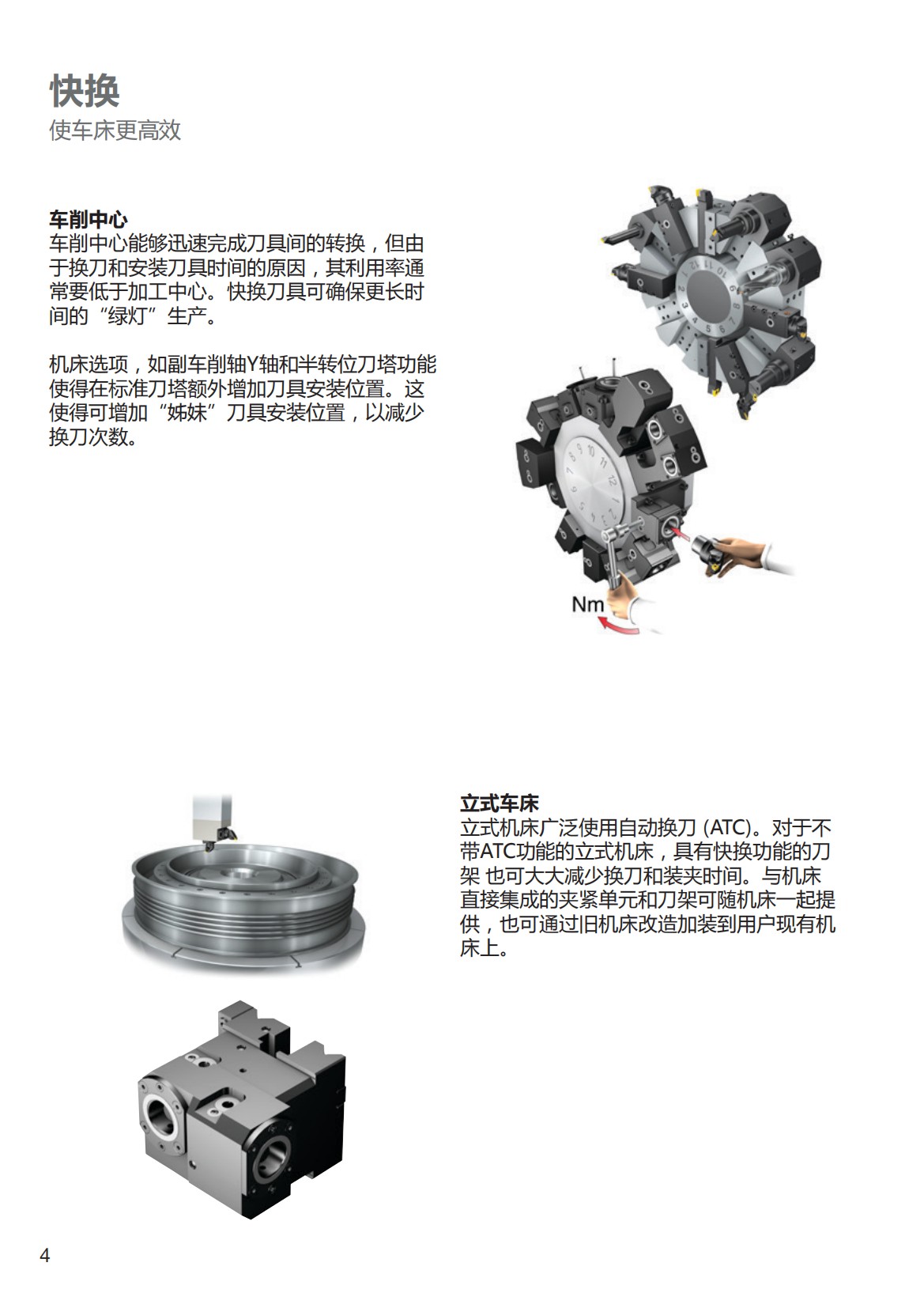 快换
使车床更高效

车削中心
车削中心能够迅速完成刀具间的转换，但由于换刀和安装刀具时间的原因，其利用率通常要低于加工中心。快换刀具可确保更长时间的“绿灯”生产。

机床选项，如副车削轴Y轴和半转位刀塔功能使得在标准刀塔额外增加刀具安装位置。这使得可增加“姊妹”刀具安装位置，以减少换刀次数。

Nm

立式车床
立式机床广泛使用自动换刀 (ATC)。对于不带ATC功能的立式机床，具有快换功能的刀架 也可大大减少换刀和装夹时间。与机床直接集成的夹紧单元和刀架可随机床一起提供，也可通过旧机床改造加装到用户现有机床上。

4