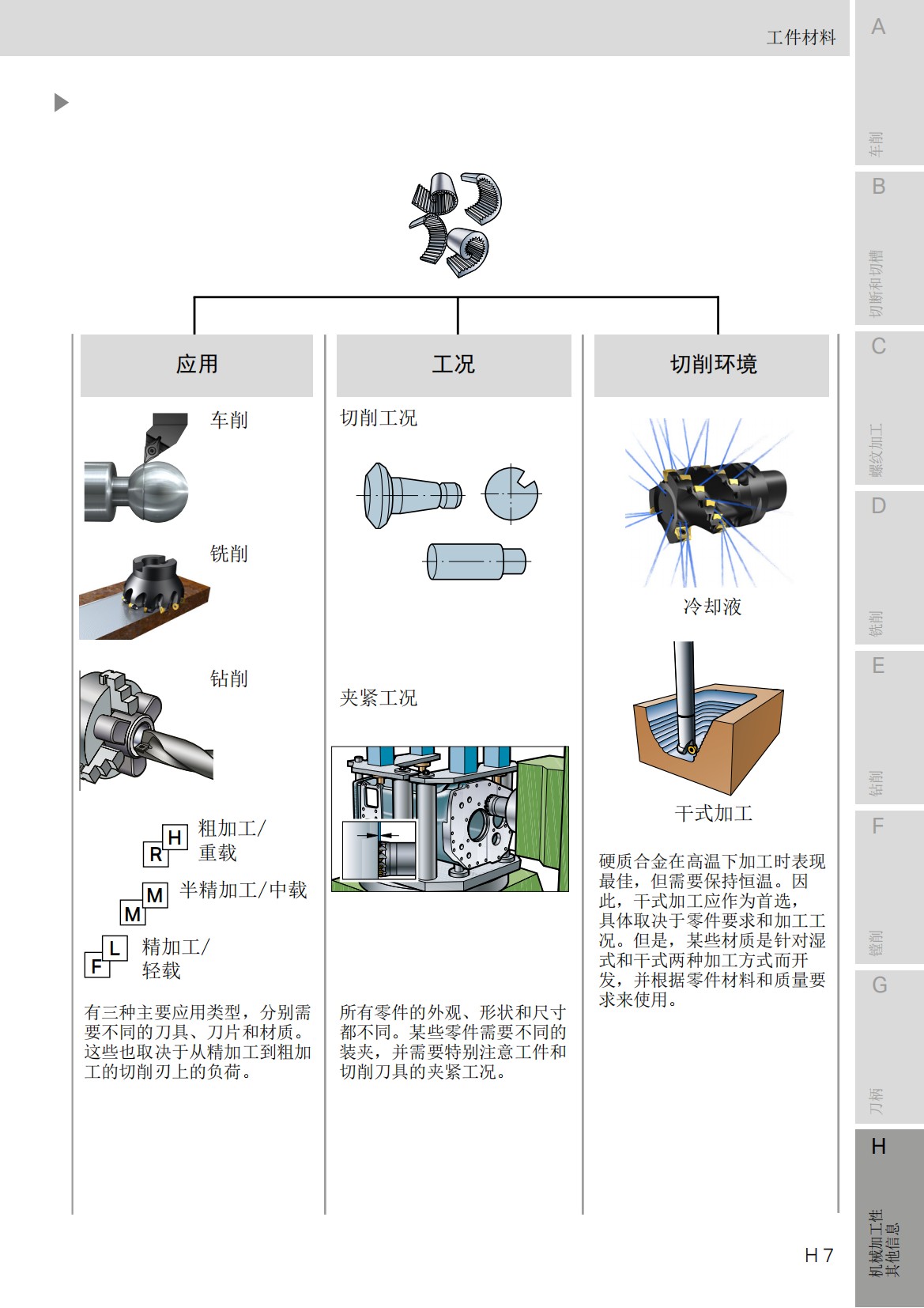 工件材料

应用

车削

铣削

钻削

H R 粗加工/重载

M M 半精加工/中载

L F 精加工/轻载

有三种主要应用类型，分别需要不同的刀具、刀片和材质。这些也取决于从精加工到粗加工的切削刃上的负荷。

工况

切削工况

夹紧工况

所有零件的外观、形状和尺寸都不同。某些零件需要不同的装夹，并需要特别注意工件和切削刀具的夹紧工况。

切削环境

冷却液

干式加工

硬质合金在高温下加工时表现最佳，但需要保持恒温。因此，干式加工应作为首选，具体取决于零件要求和加工工况。但是，某些材质是针对湿式和干式两种加工方式而开发，并根据零件材料和质量要求来使用。

H 7

A
车削
B
切断和切槽
C
螺纹加工
D
铣削
E
钻削
F
镗削
G
刀柄
H
机械加工性 其他信息