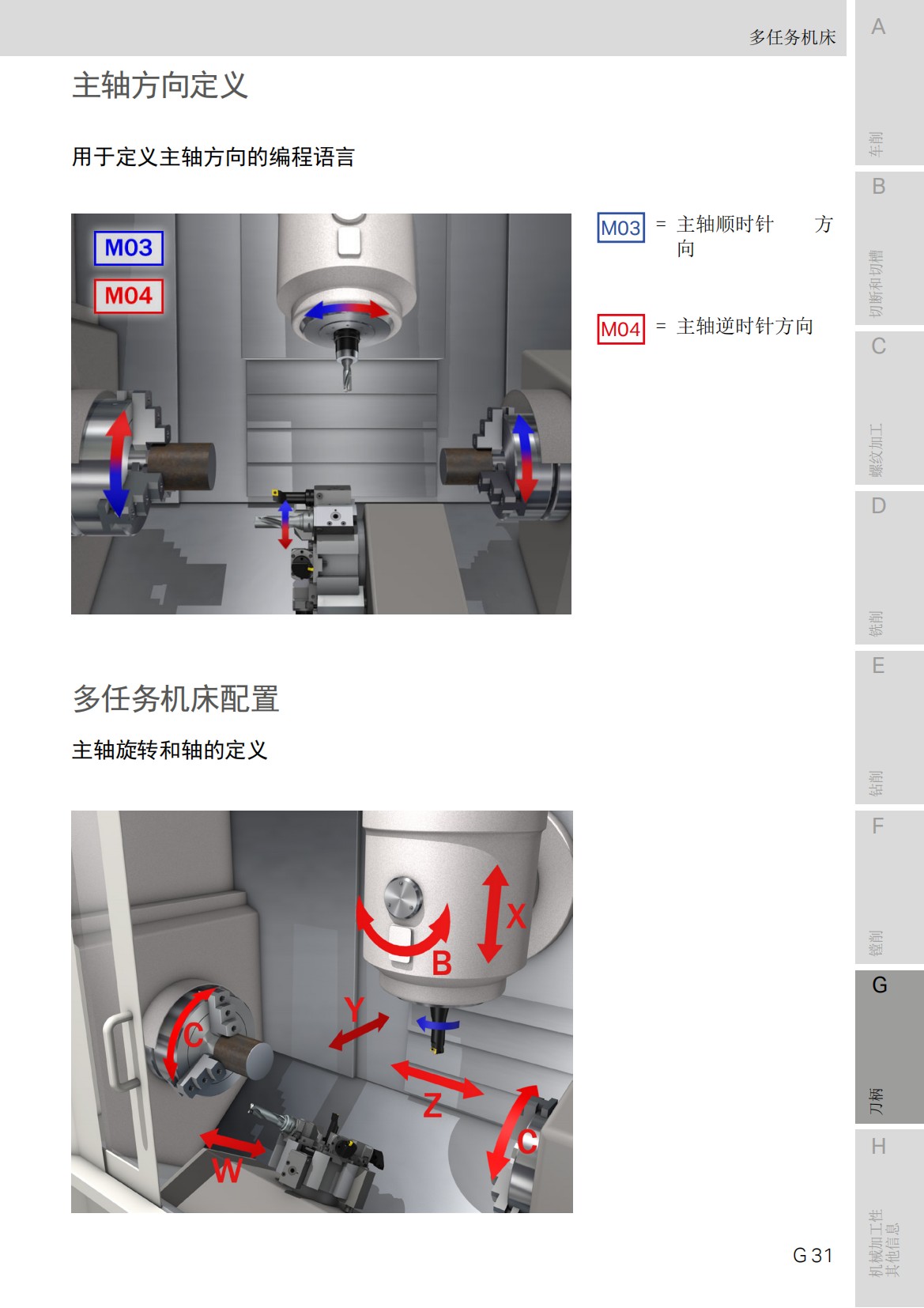 多任务机床

主轴方向定义

用于定义主轴方向的编程语言

M03

M04

M03 = 主轴顺时针 方向

M04 = 主轴逆时针方向

多任务机床配置

主轴旋转和轴的定义

X

B

Y

C

Z

C

W

G 31

A

车削

B

切断和切槽

C

螺纹加工

D

铣削

E

钻削

F

镗削

G

刀柄

H

机械加工性
其他信息