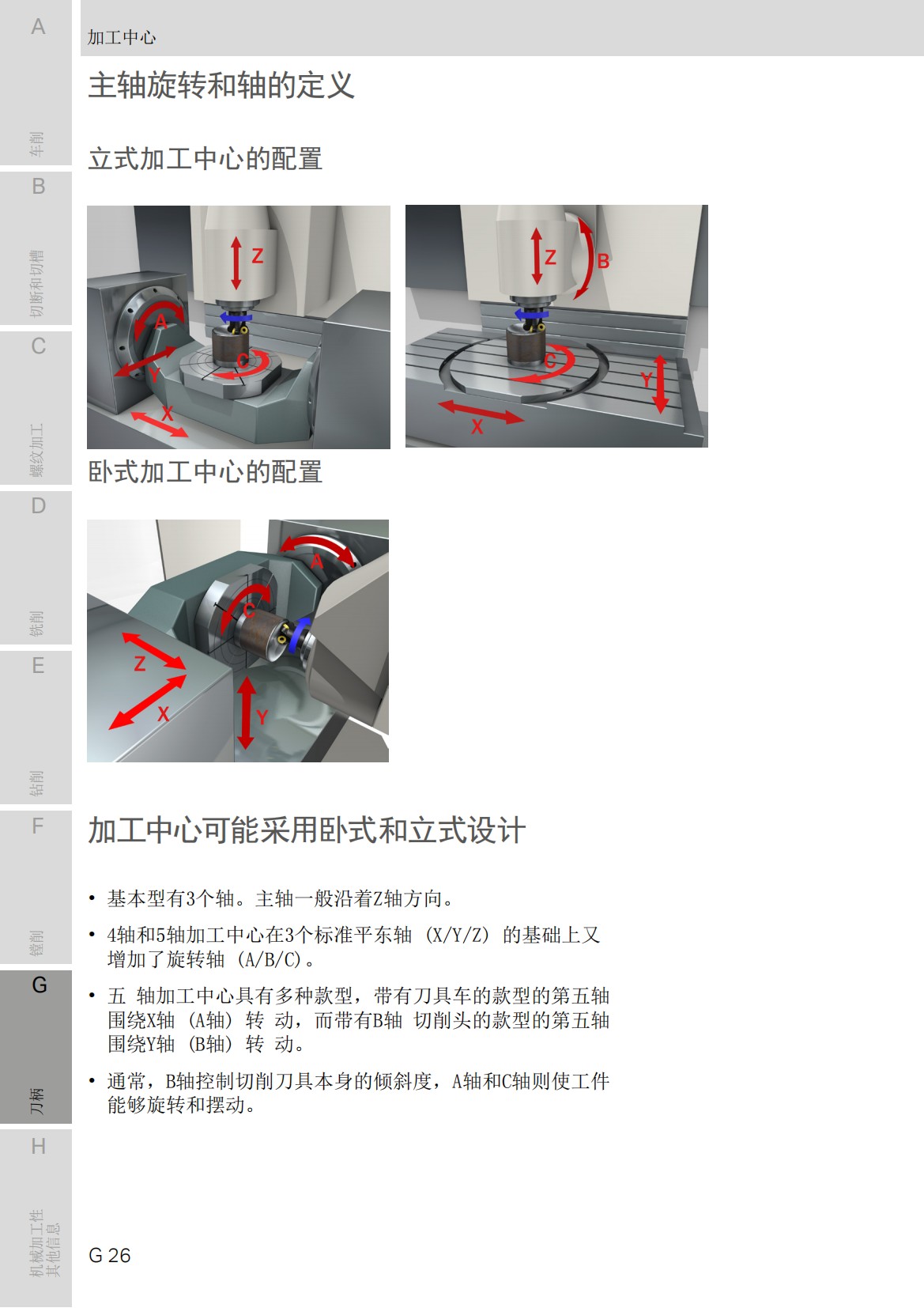 A
车削
B
切断和切槽
C
螺纹加工
D
铣削
E
钻削
F
镗削
G
刀柄
H
机械加工性
其他信息

加工中心

主轴旋转和轴的定义

立式加工中心的配置

Z
A
Y
C
X

Z
B
C
Y
X

卧式加工中心的配置

A
C
Z
X
Y

加工中心可能采用卧式和立式设计

• 基本型有3个轴。主轴一般沿着Z轴方向。

• 4轴和5轴加工中心在3个标准平东轴 (X/Y/Z) 的基础上又增加了旋转轴 (A/B/C)。

• 五 轴加工中心具有多种款型，带有刀具车的款型的第五轴围绕X轴 (A轴) 转 动，而带有B轴 切削头的款型的第五轴围绕Y轴 (B轴) 转 动。

• 通常，B轴控制切削刀具本身的倾斜度，A轴和C轴则使工件能够旋转和摆动。

G 26