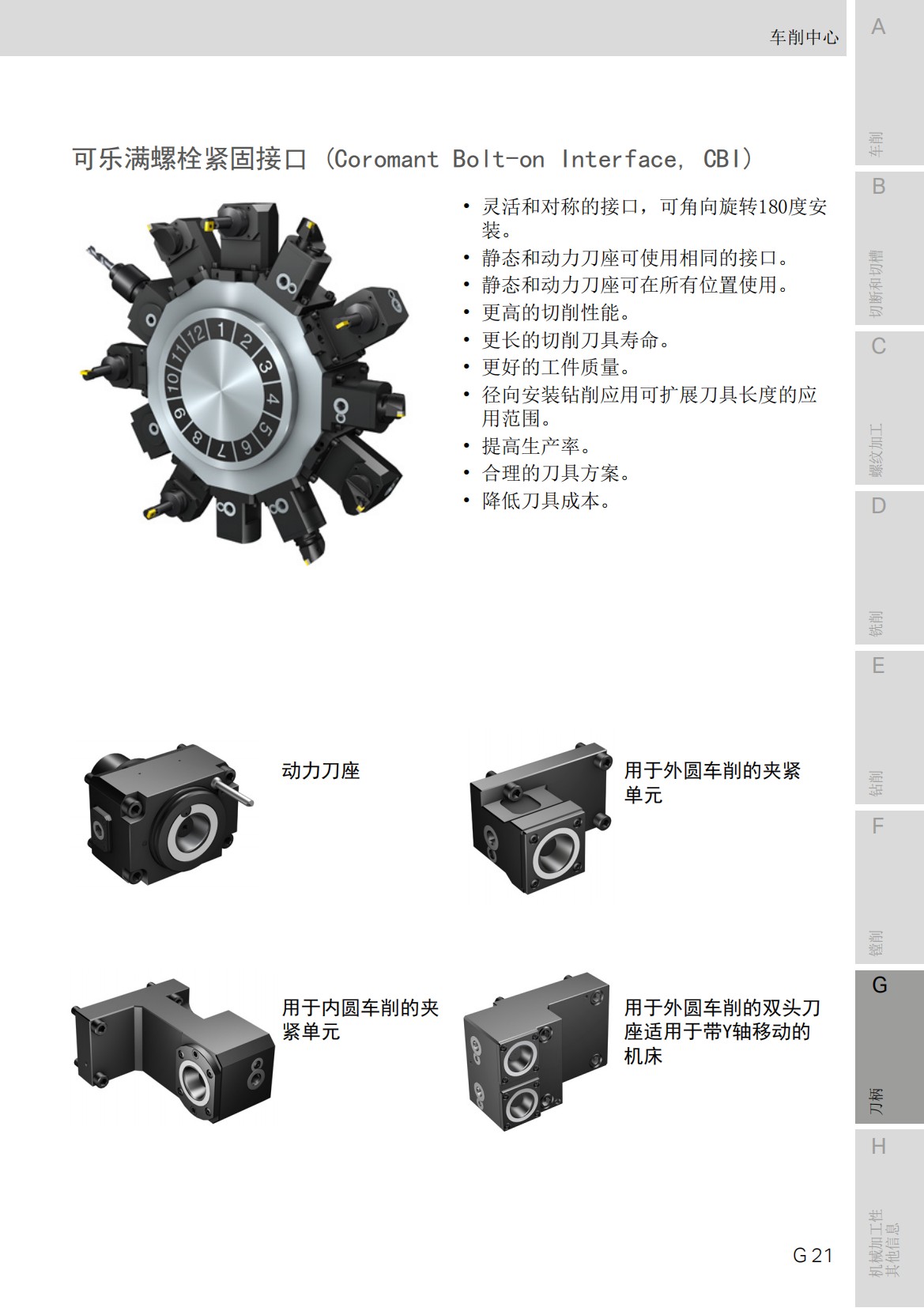 车削中心

可乐满螺栓紧固接口 (Coromant Bolt-on Interface, CBI)

12
1
2
3
4
5
6
7
8
9
10
11

• 灵活和对称的接口，可角向旋转180度安装。
• 静态和动力刀座可使用相同的接口。
• 静态和动力刀座可在所有位置使用。
• 更高的切削性能。
• 更长的切削刀具寿命。
• 更好的工件质量。
• 径向安装钻削应用可扩展刀具长度的应用范围。
• 提高生产率。
• 合理的刀具方案。
• 降低刀具成本。

动力刀座

用于外圆车削的夹紧单元

用于内圆车削的夹紧单元

用于外圆车削的双头刀座适用于带Y轴移动的机床

G 21

A
车削
B
切断和切槽
C
螺纹加工
D
铣削
E
钻削
F
镗削
G
刀柄
H
机械加工性
其他信息