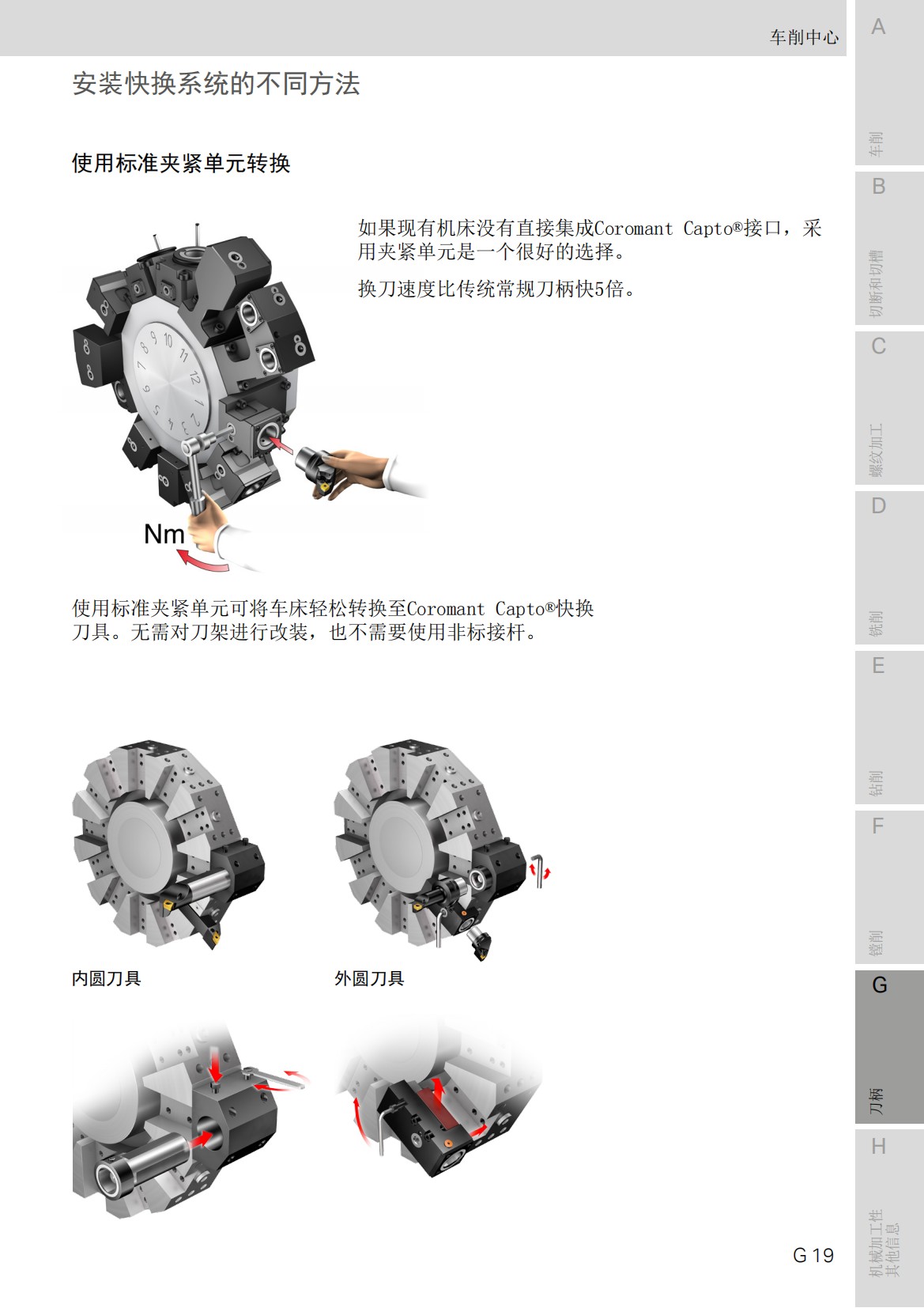 车削中心

安装快换系统的不同方法

使用标准夹紧单元转换

如果现有机床没有直接集成Coromant Capto®接口，采用夹紧单元是一个很好的选择。

换刀速度比传统常规刀柄快5倍。

8 9 10 11 12 1 2 3 4 5 6 7

Nm

使用标准夹紧单元可将车床轻松转换至Coromant Capto®快换刀具。无需对刀架进行改装，也不需要使用非标接杆。

内圆刀具

外圆刀具

G 19

A
车削
B
切断和切槽
C
螺纹加工
D
铣削
E
钻削
F
镗削
G
刀柄
H
机械加工性
其他信息