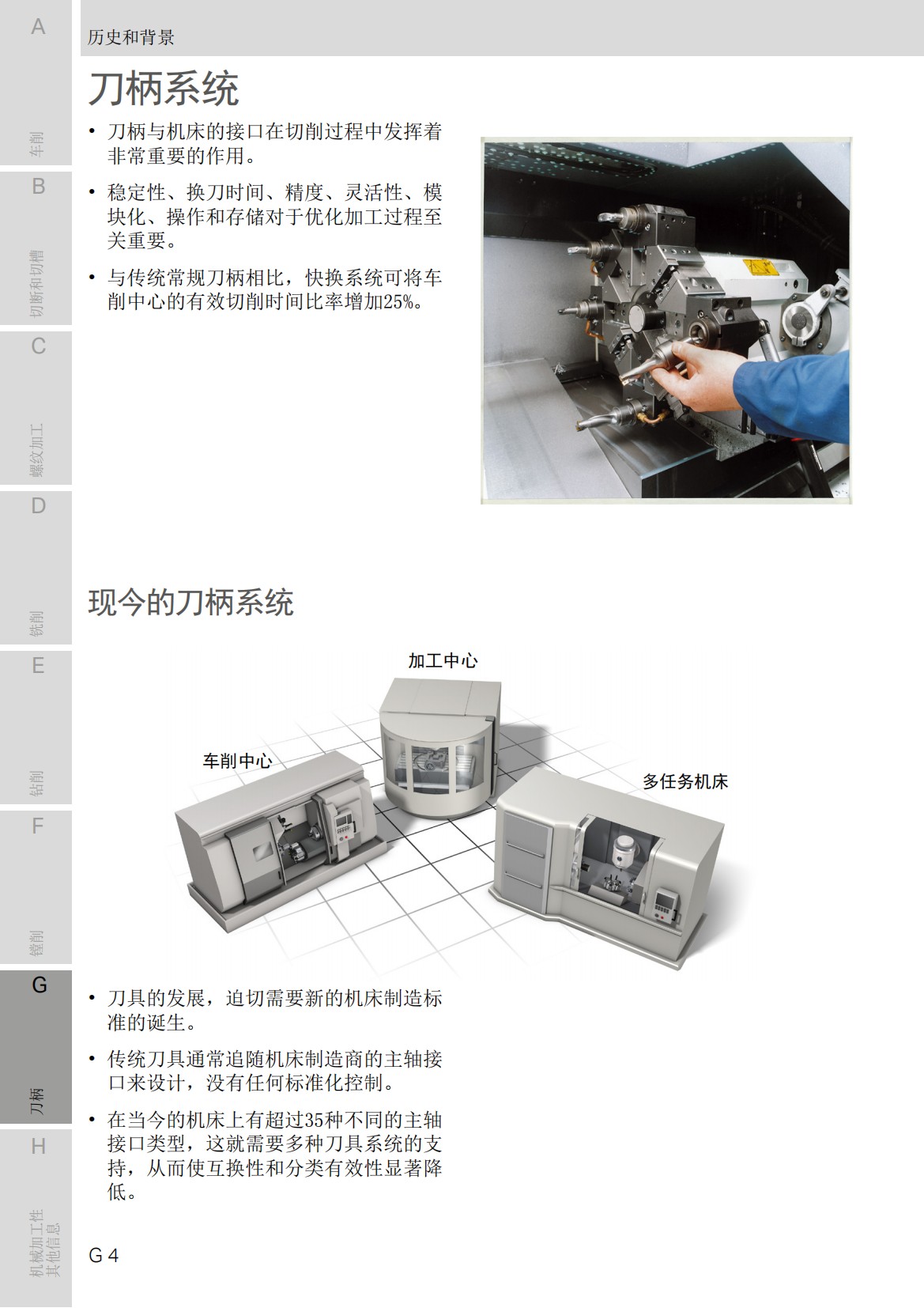 A

车削

B

切断和切槽

C

螺纹加工

D

铣削

E

钻削

F

镗削

G

刀柄

H

机械加工性
其他信息

历史和背景

刀柄系统

• 刀柄与机床的接口在切削过程中发挥着非常重要的作用。

• 稳定性、换刀时间、精度、灵活性、模块化、操作和存储对于优化加工过程至关重要。

• 与传统常规刀柄相比，快换系统可将车削中心的有效切削时间比率增加25%。

现今的刀柄系统

加工中心

车削中心

多任务机床

• 刀具的发展，迫切需要新的机床制造标准的诞生。

• 传统刀具通常追随机床制造商的主轴接口来设计，没有任何标准化控制。

• 在当今的机床上有超过35种不同的主轴接口类型，这就需要多种刀具系统的支持，从而使互换性和分类有效性显著降低。

G 4