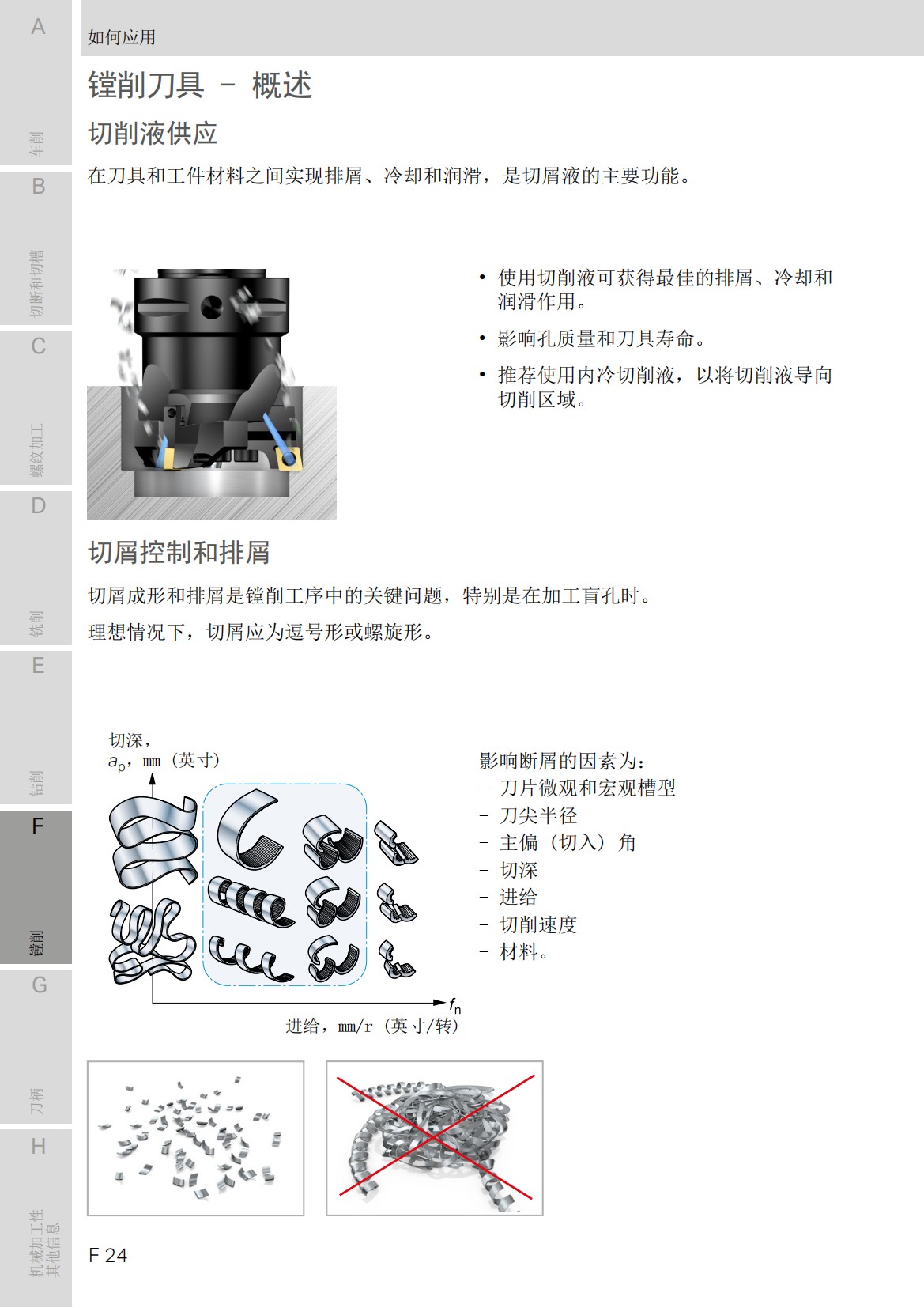 A

车削

B

切断和切槽

C

螺纹加工

D

铣削

E

钻削

F

镗削

G

刀柄

H

机械加工性
其他信息

如何应用

镗削刀具 – 概述

切削液供应

在刀具和工件材料之间实现排屑、冷却和润滑，是切屑液的主要功能。

• 使用切削液可获得最佳的排屑、冷却和润滑作用。

• 影响孔质量和刀具寿命。

• 推荐使用内冷切削液，以将切削液导向切削区域。

切屑控制和排屑

切屑成形和排屑是镗削工序中的关键问题，特别是在加工盲孔时。

理想情况下，切屑应为逗号形或螺旋形。

切深，
$a_p$，mm（英寸）

$f_n$
进给，mm/r（英寸/转）

影响断屑的因素为：
– 刀片微观和宏观槽型
– 刀尖半径
– 主偏（切入）角
– 切深
– 进给
– 切削速度
– 材料。

F 24