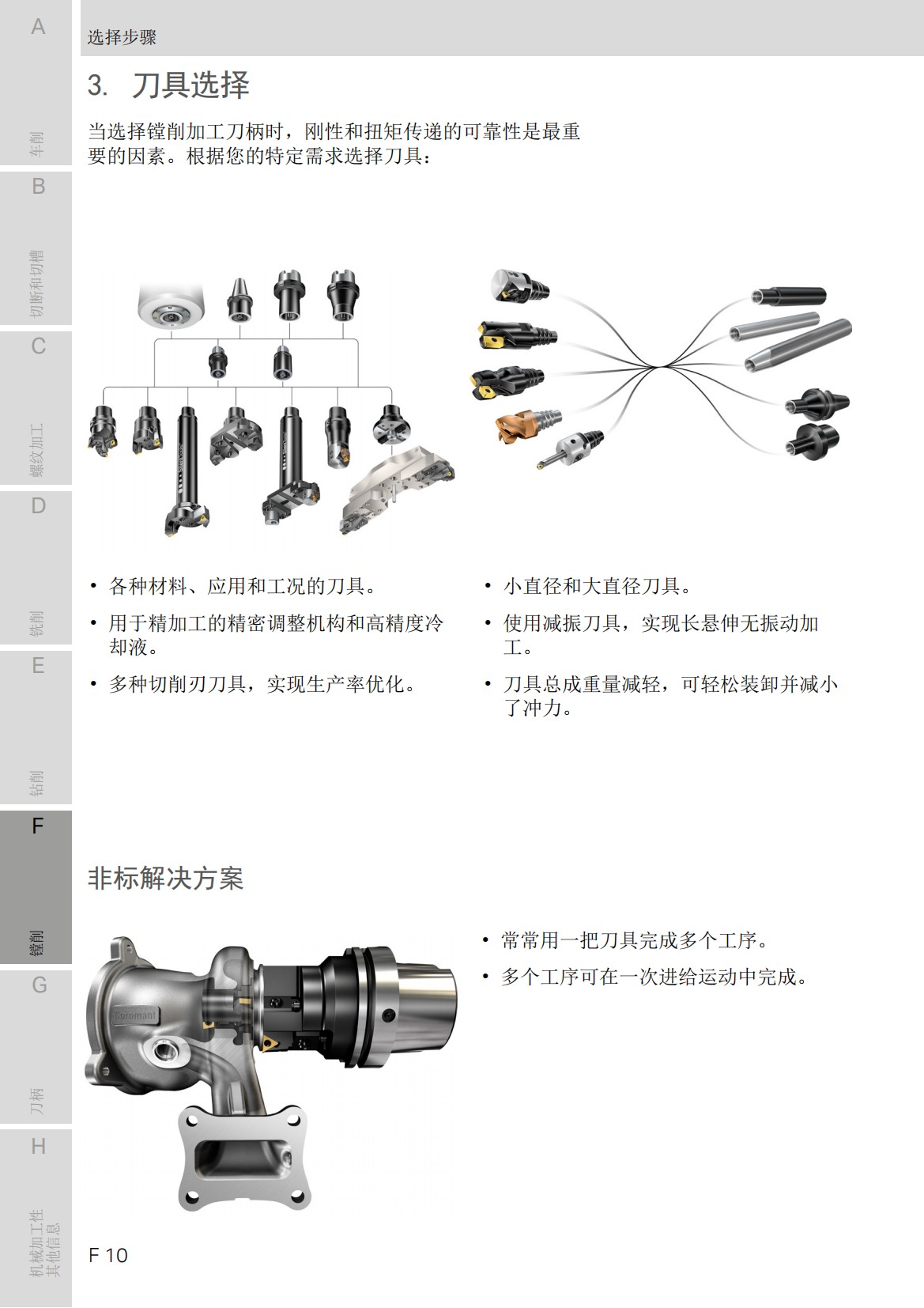 A

车削

B

切断和切槽

C

螺纹加工

D

铣削

E

钻削

F

镗削

G

刀柄

H

机械加工性
其他信息

选择步骤

3. 刀具选择

当选择镗削加工刀柄时，刚性和扭矩传递的可靠性是最重要的因素。根据您的特定需求选择刀具：

• 各种材料、应用和工况的刀具。
• 用于精加工的精密调整机构和高精度冷却液。
• 多种切削刃刀具，实现生产率优化。

• 小直径和大直径刀具。
• 使用减振刀具，实现长悬伸无振动加工。
• 刀具总成重量减轻，可轻松装卸并减小了冲力。

非标解决方案

Coromant

• 常常用一把刀具完成多个工序。
• 多个工序可在一次进给运动中完成。

F 10