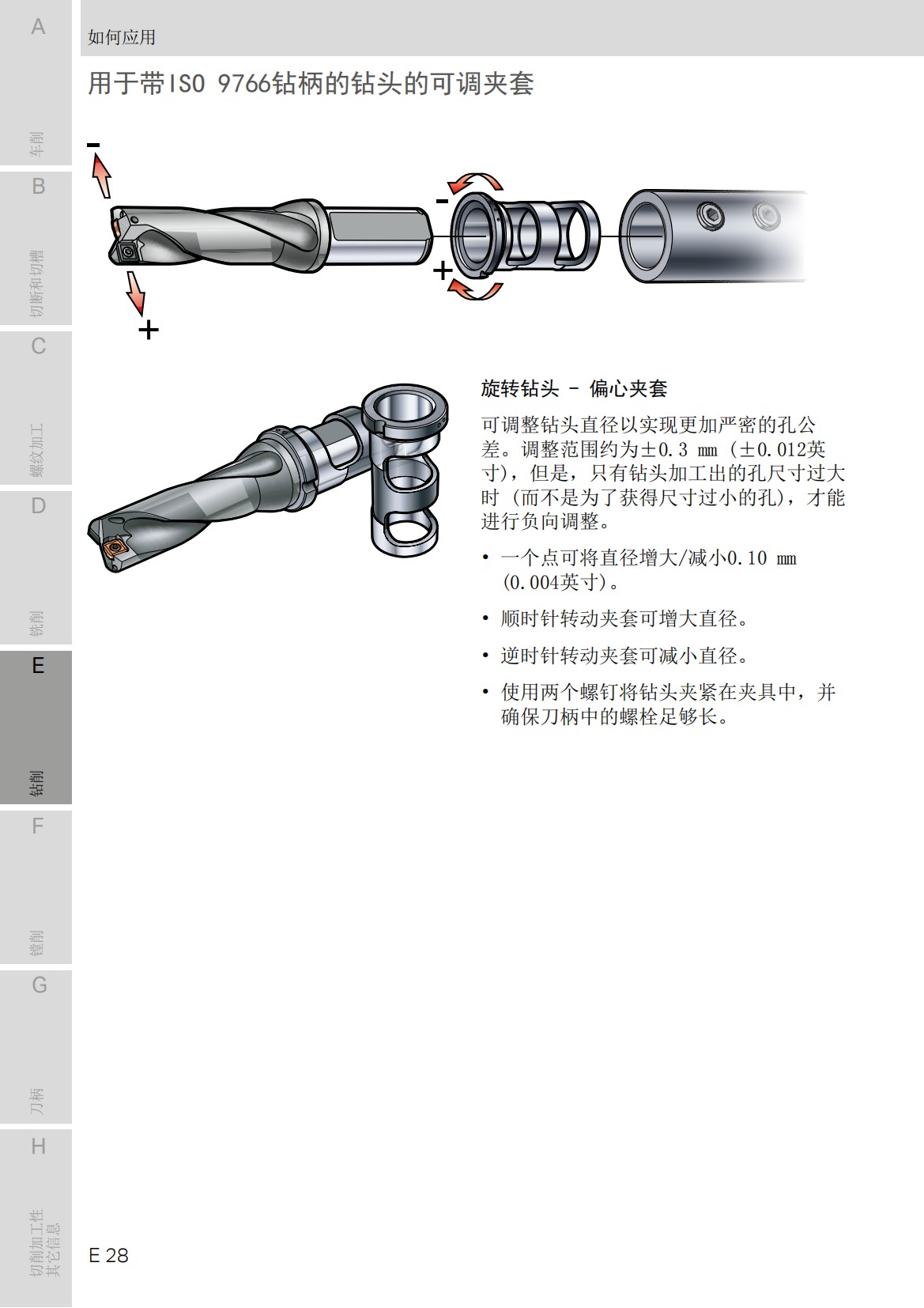 A

车削

B

切断和切槽

C

螺纹加工

D

铣削

E

钻削

F

镗削

G

刀柄

H

切削加工性 其它信息

如何应用

用于带ISO 9766钻柄的钻头的可调夹套

−

+

−

+

旋转钻头 - 偏心夹套

可调整钻头直径以实现更加严密的孔公差。调整范围约为±0.3 mm (±0.012英寸)，但是，只有钻头加工出的孔尺寸过大时 (而不是为了获得尺寸过小的孔)，才能进行负向调整。

• 一个点可将直径增大/减小0.10 mm (0.004英寸)。

• 顺时针转动夹套可增大直径。

• 逆时针转动夹套可减小直径。

• 使用两个螺钉将钻头夹紧在夹具中，并确保刀柄中的螺栓足够长。

E 28