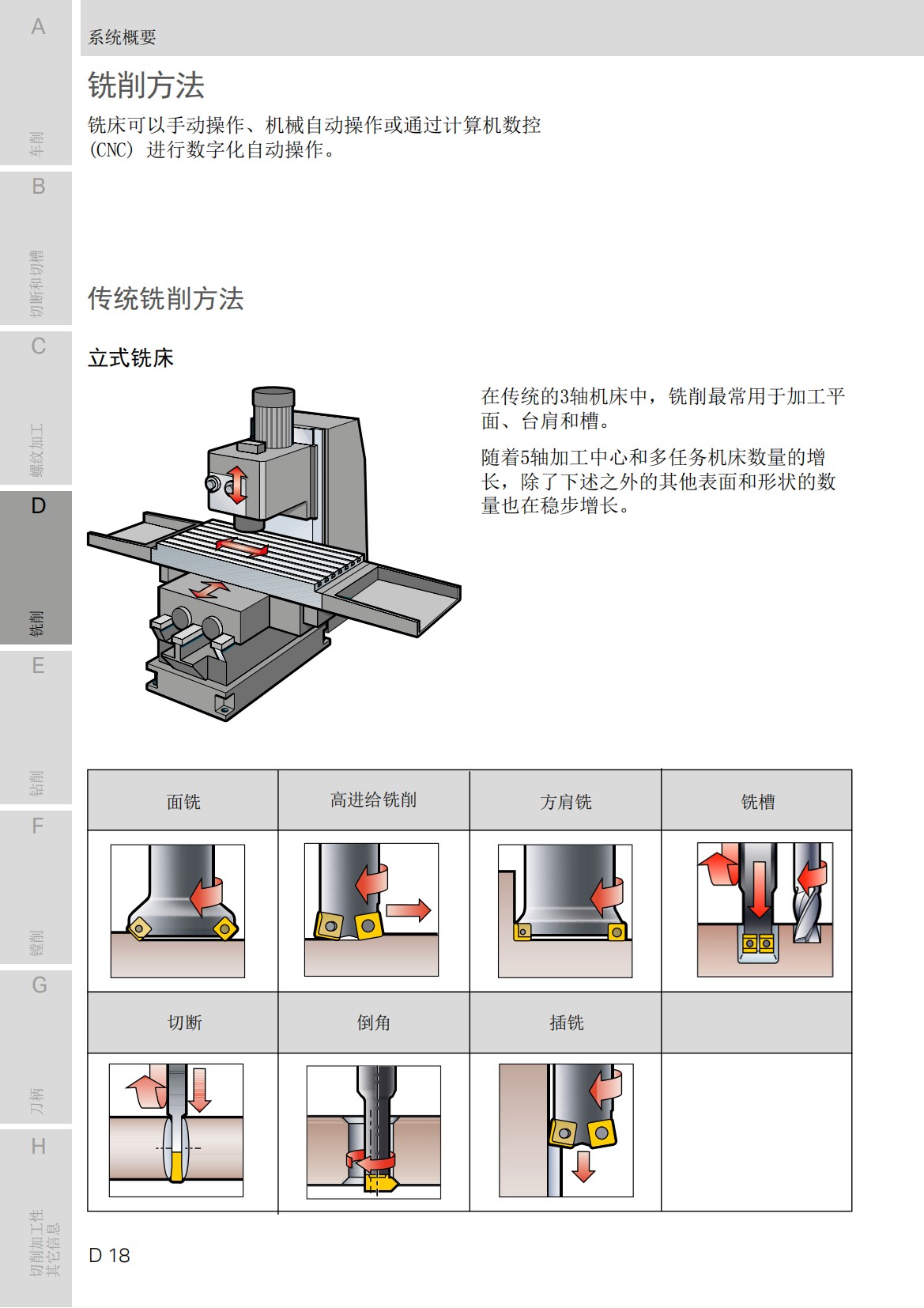 A

车削

B

切断和切槽

C

螺纹加工

D

铣削

E

钻削

F

镗削

G

刀柄

H

切削加工性
其它信息

系统概要

铣削方法

铣床可以手动操作、机械自动操作或通过计算机数控 (CNC) 进行数字化自动操作。

传统铣削方法

立式铣床

在传统的3轴机床中，铣削最常用于加工平面、台肩和槽。

随着5轴加工中心和多任务机床数量的增长，除了下述之外的其他表面和形状的数量也在稳步增长。

| 面铣 | 高进给铣削 | 方肩铣 | 铣槽 |
|---|---|---|---|
| | | | |
| 切断 | 倒角 | 插铣 | |
| | | | |

D 18