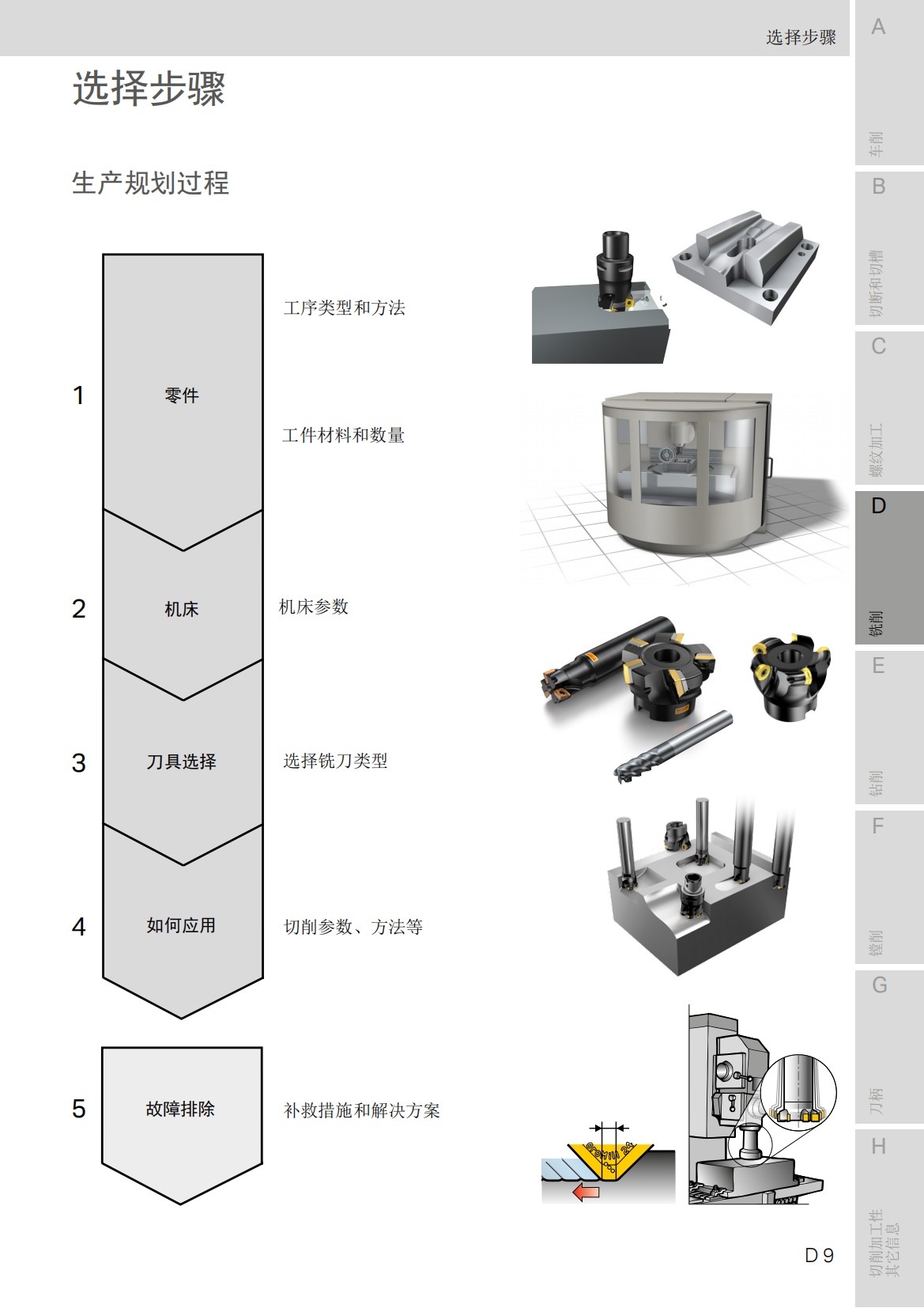 选择步骤

选择步骤

生产规划过程

1
零件
工序类型和方法
工件材料和数量

2
机床
机床参数

3
刀具选择
选择铣刀类型

4
如何应用
切削参数、方法等

5
故障排除
补救措施和解决方案

D 9

A
车削
B
切断和切槽
C
螺纹加工
D
铣削
E
钻削
F
镗削
G
刀柄
H
切削加工性
其它信息