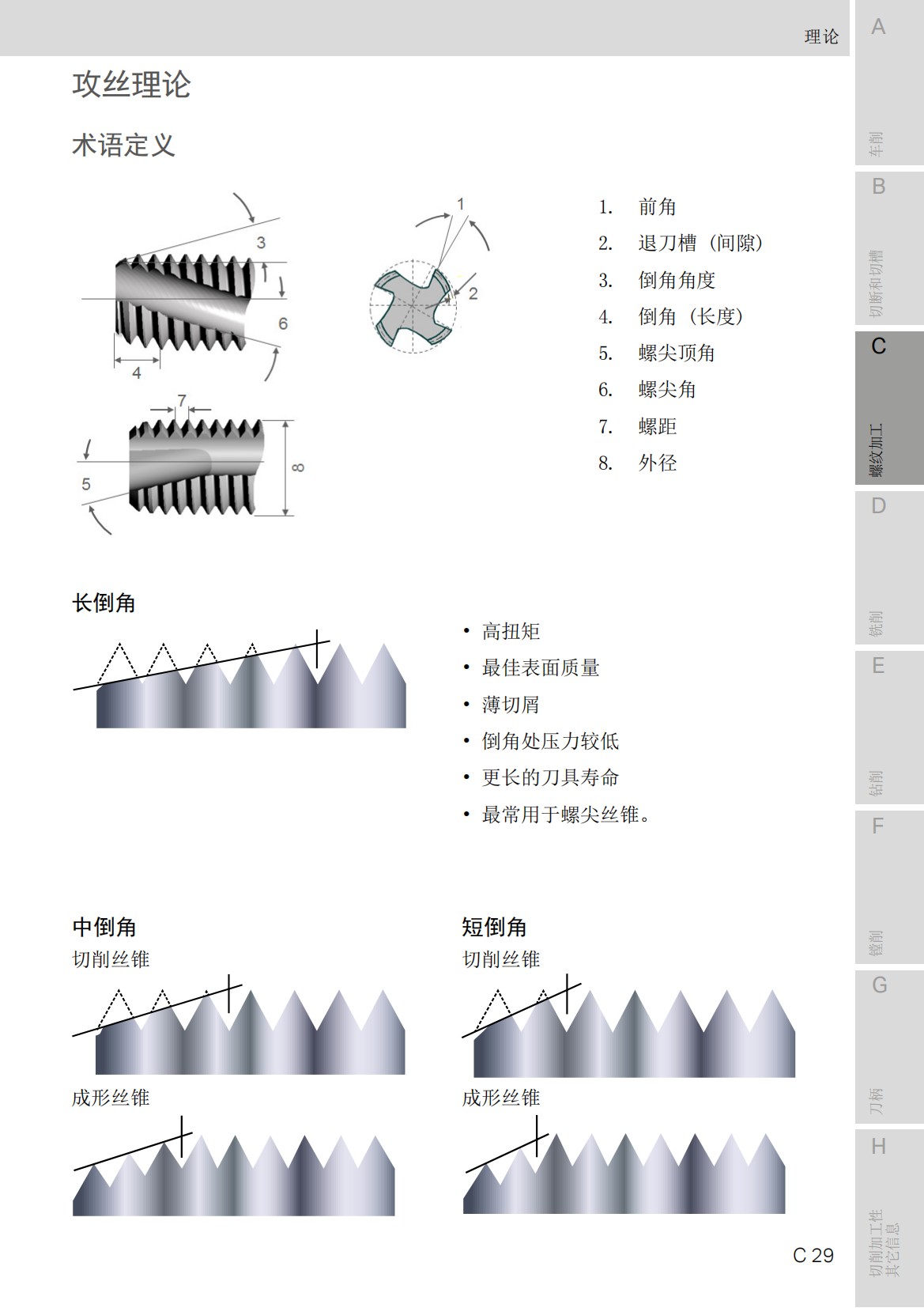 理论

攻丝理论

术语定义

3
6
4
1
2
7
5
8

1. 前角
2. 退刀槽（间隙）
3. 倒角角度
4. 倒角（长度）
5. 螺尖顶角
6. 螺尖角
7. 螺距
8. 外径

长倒角

• 高扭矩
• 最佳表面质量
• 薄切屑
• 倒角处压力较低
• 更长的刀具寿命
• 最常用于螺尖丝锥。

中倒角
切削丝锥

成形丝锥

短倒角
切削丝锥

成形丝锥

C 29

A
车削
B
切断和切槽
C
螺纹加工
D
铣削
E
钻削
F
镗削
G
刀柄
H
切削加工性
其它信息