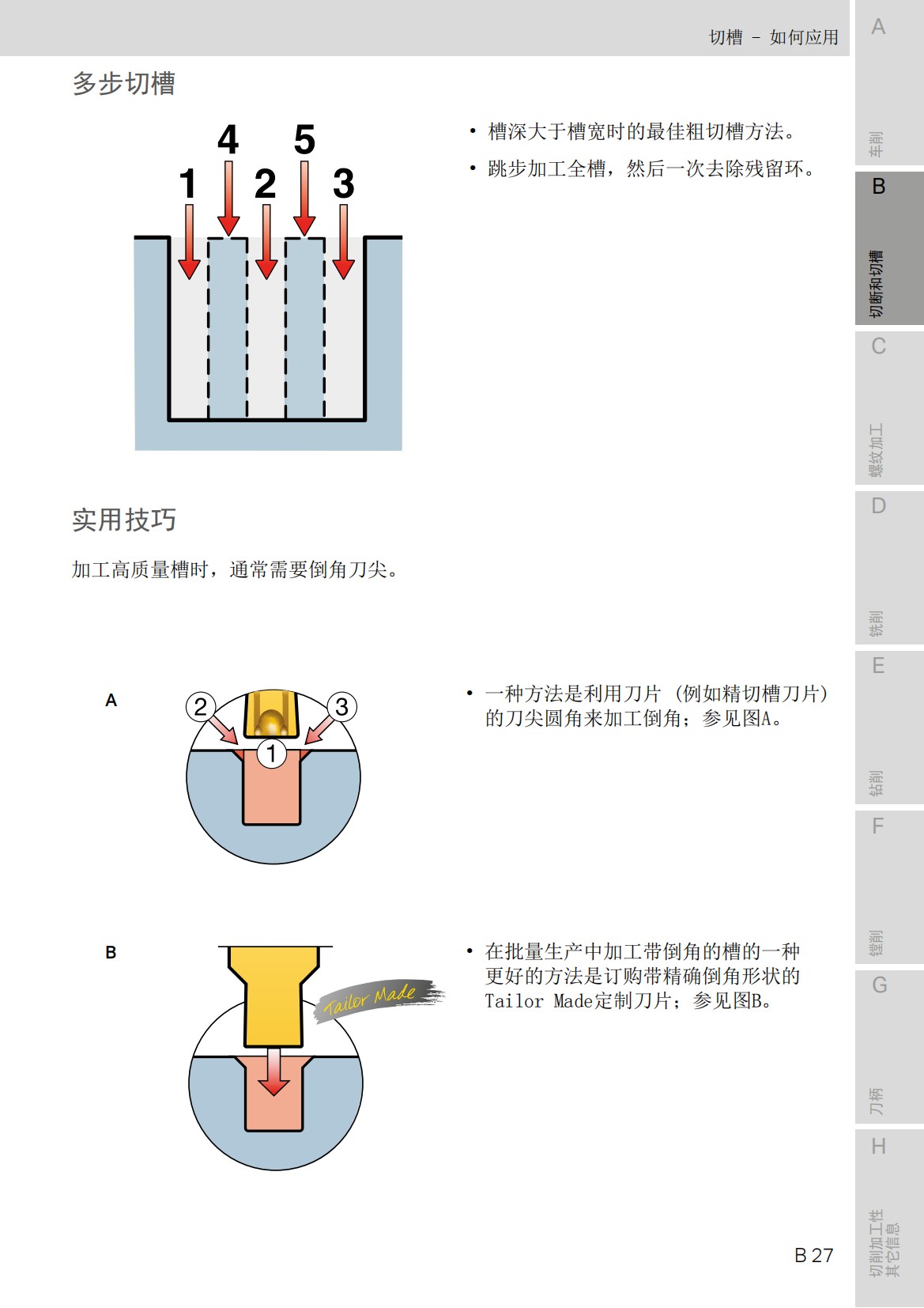 切槽 – 如何应用

多步切槽

4 5
1 2 3

• 槽深大于槽宽时的最佳粗切槽方法。
• 跳步加工全槽，然后一次去除残留环。

实用技巧

加工高质量槽时，通常需要倒角刀尖。

A

2 3 1

• 一种方法是利用刀片（例如精切槽刀片）的刀尖圆角来加工倒角；参见图A。

B

Tailor Made

• 在批量生产中加工带倒角的槽的一种更好的方法是订购带精确倒角形状的Tailor Made定制刀片；参见图B。

B 27

A
车削
B
切断和切槽
C
螺纹加工
D
铣削
E
钻削
F
镗削
G
刀柄
H
切削加工性
其它信息