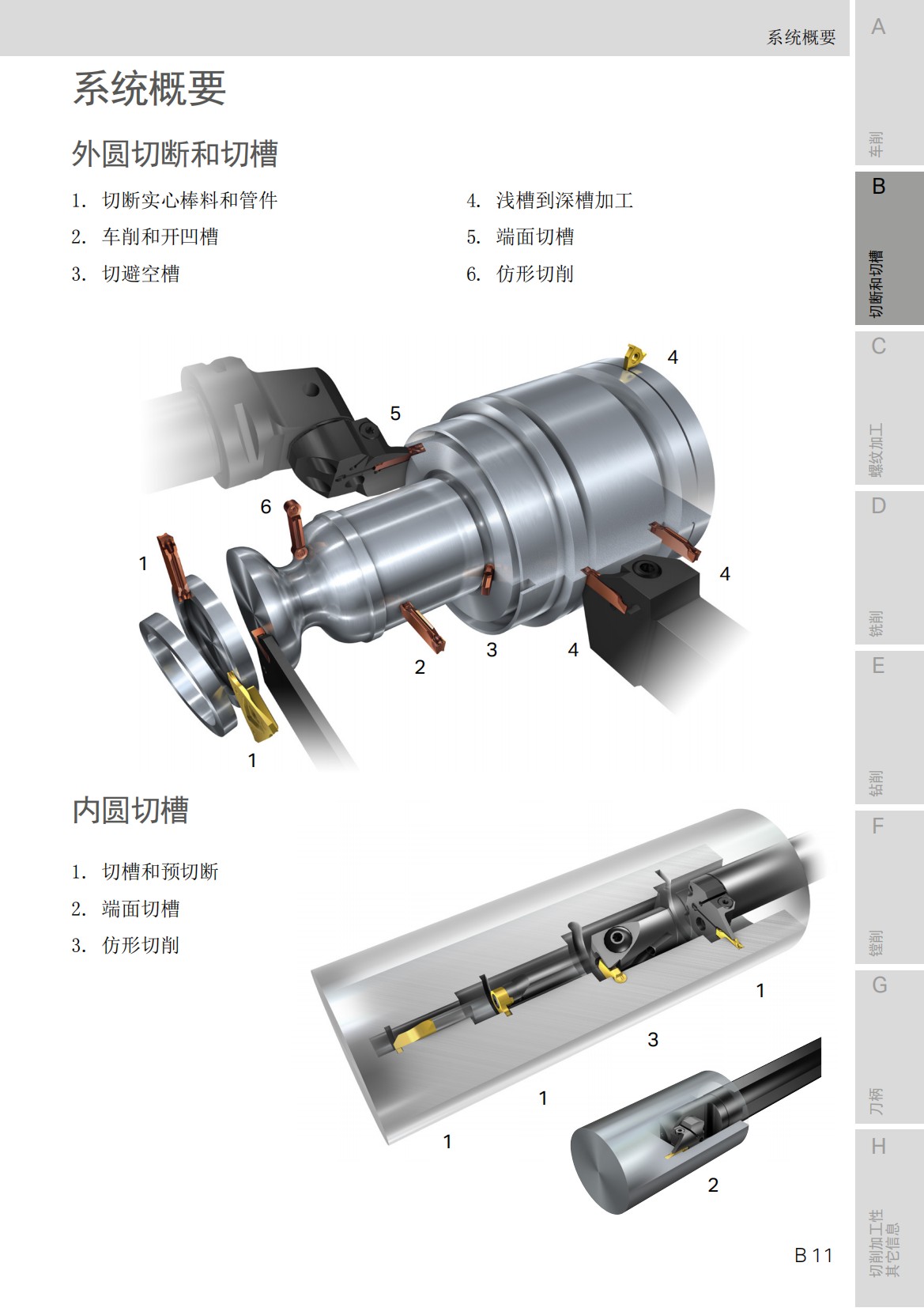 系统概要

系统概要

外圆切断和切槽

1. 切断实心棒料和管件
2. 车削和开凹槽
3. 切避空槽

4. 浅槽到深槽加工
5. 端面切槽
6. 仿形切削

4
5
6
1
4
2
3
4
1

内圆切槽

1. 切槽和预切断
2. 端面切槽
3. 仿形切削

1
3
1
1
2

B 11

A
车削
B
切断和切槽
C
螺纹加工
D
铣削
E
钻削
F
镗削
G
刀柄
H
切削加工性
其它信息