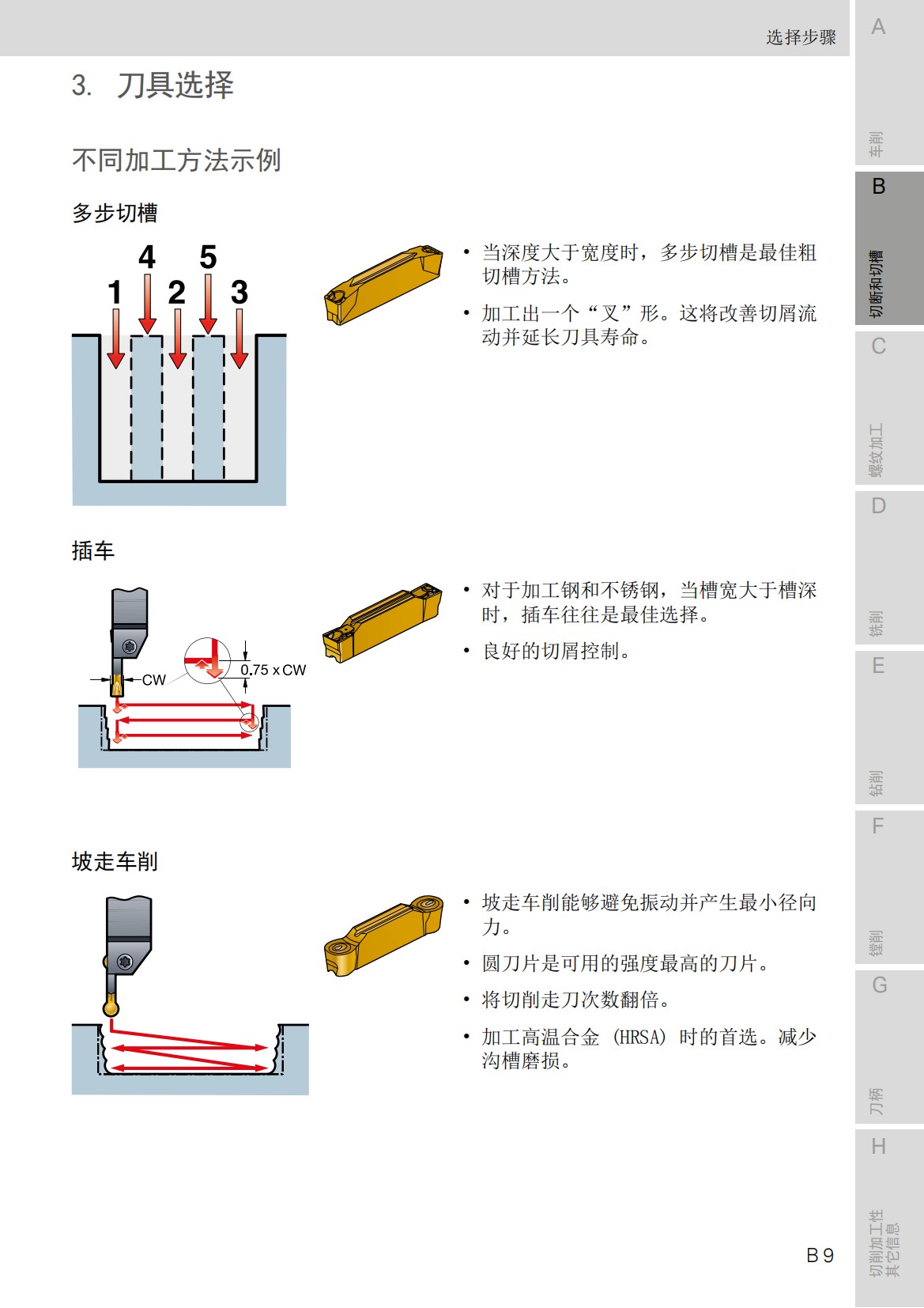 选择步骤

3. 刀具选择

不同加工方法示例

多步切槽

4 5
1 2 3

• 当深度大于宽度时，多步切槽是最佳粗切槽方法。

• 加工出一个“叉”形。这将改善切屑流动并延长刀具寿命。

插车

CW
0.75 x CW

• 对于加工钢和不锈钢，当槽宽大于槽深时，插车往往是最佳选择。

• 良好的切屑控制。

坡走车削

• 坡走车削能够避免振动并产生最小径向力。

• 圆刀片是可用的强度最高的刀片。

• 将切削走刀次数翻倍。

• 加工高温合金 (HRSA) 时的首选。减少沟槽磨损。

B 9

A
车削
B
切断和切槽
C
螺纹加工
D
铣削
E
钻削
F
镗削
G
刀柄
H
切削加工性
其它信息