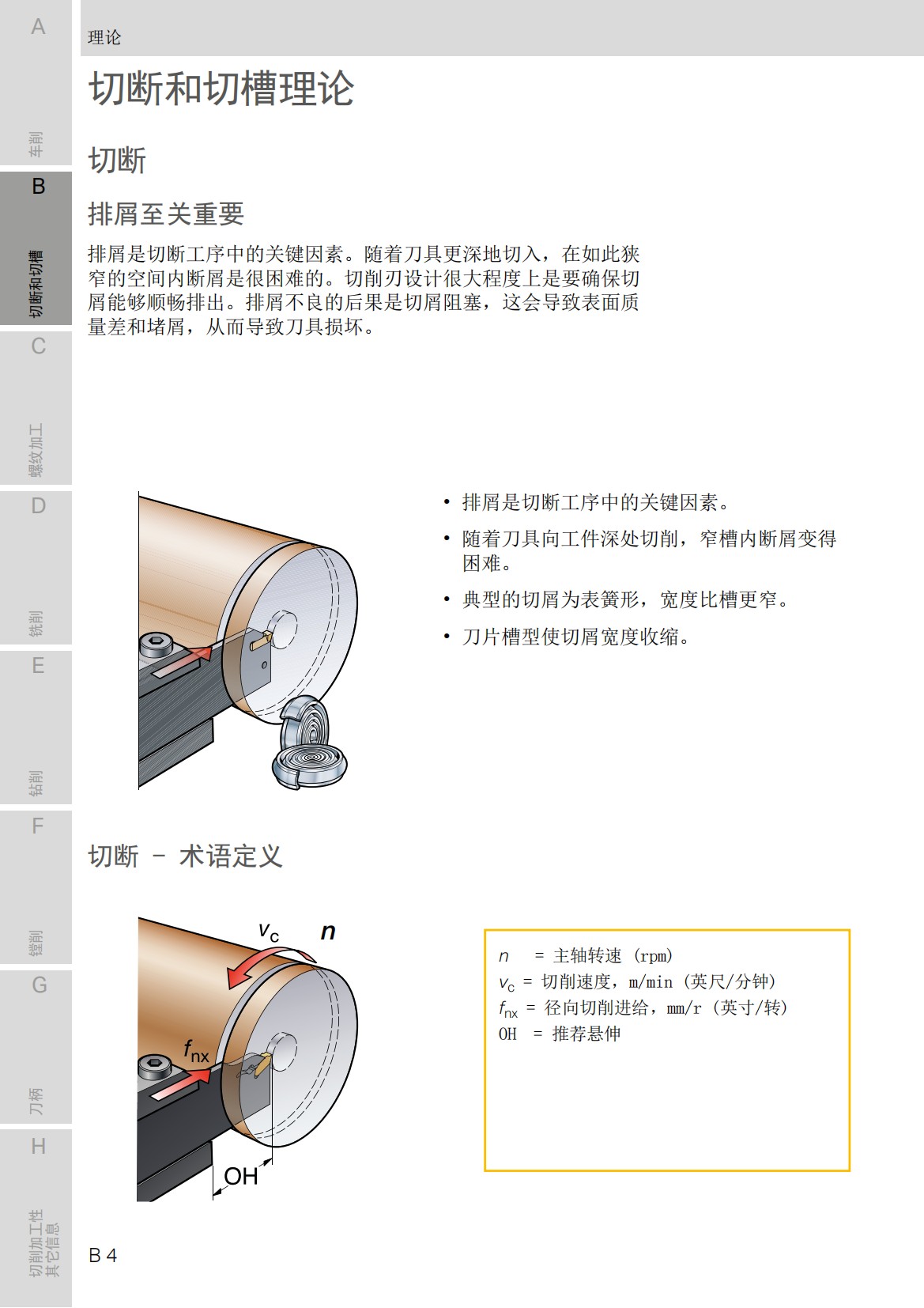 A

车削

B

切断和切槽

C

螺纹加工

D

铣削

E

钻削

F

镗削

G

刀柄

H

切削加工性
其它信息

理论

切断和切槽理论

切断

排屑至关重要

排屑是切断工序中的关键因素。随着刀具更深地切入，在如此狭窄的空间内断屑是很困难的。切削刃设计很大程度上是要确保切屑能够顺畅排出。排屑不良的后果是切屑阻塞，这会导致表面质量差和堵屑，从而导致刀具损坏。

• 排屑是切断工序中的关键因素。

• 随着刀具向工件深处切削，窄槽内断屑变得困难。

• 典型的切屑为表簧形，宽度比槽更窄。

• 刀片槽型使切屑宽度收缩。

切断 – 术语定义

$v_c$ $n$

$f_{nx}$

OH

$n$ = 主轴转速 (rpm)
$v_c$ = 切削速度，m/min (英尺/分钟)
$f_{nx}$ = 径向切削进给，mm/r (英寸/转)
OH = 推荐悬伸

B 4