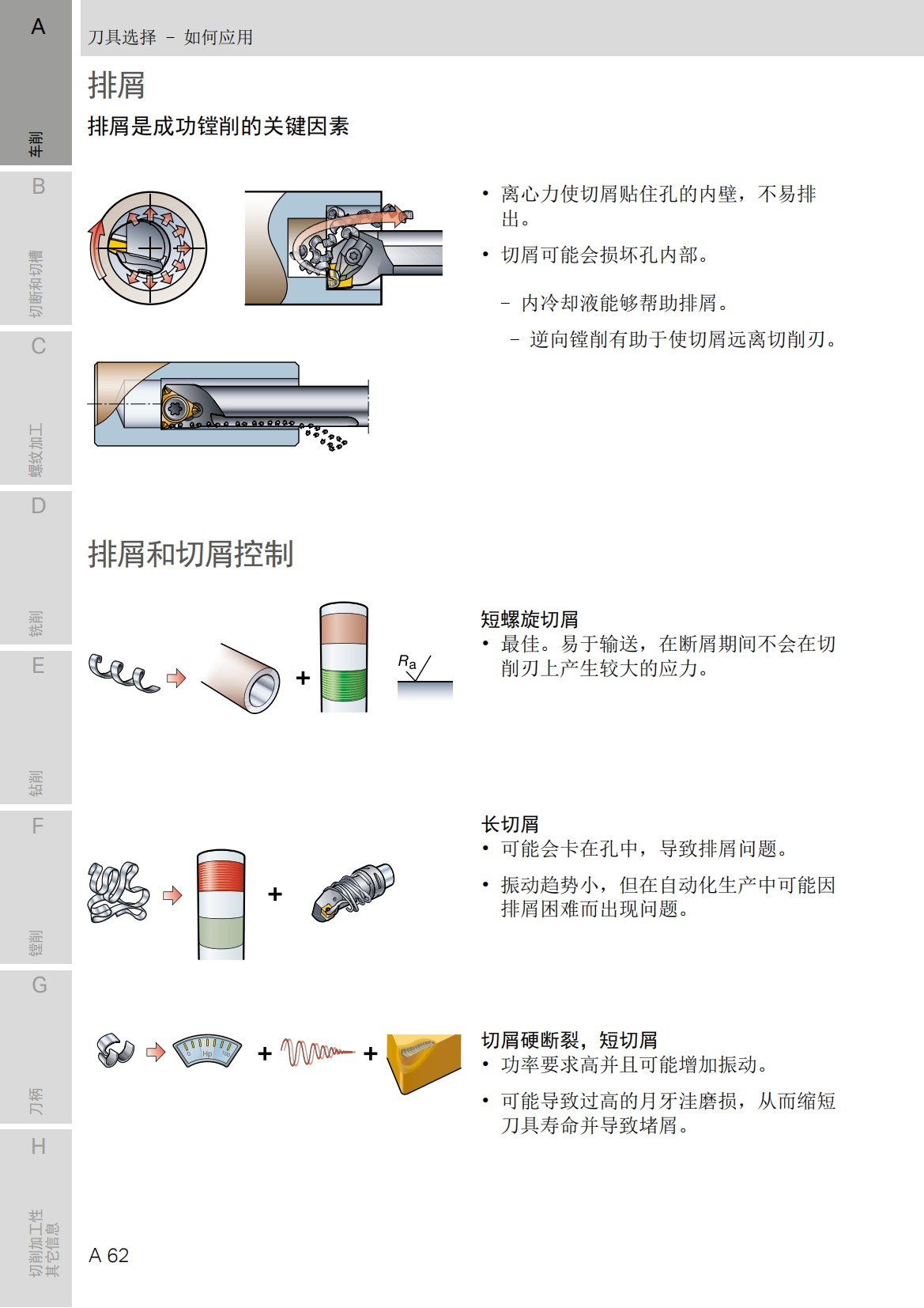 A

车削

B

切断和切槽

C

螺纹加工

D

铣削

E

钻削

F

镗削

G

刀柄

H

切削加工性
其它信息

刀具选择 – 如何应用

排屑

排屑是成功镗削的关键因素

• 离心力使切屑贴住孔的内壁，不易排出。

• 切屑可能会损坏孔内部。

– 内冷却液能够帮助排屑。

– 逆向镗削有助于使切屑远离切削刃。

排屑和切屑控制

$R_a$

短螺旋切屑
• 最佳。易于输送，在断屑期间不会在切削刃上产生较大的应力。

长切屑
• 可能会卡在孔中，导致排屑问题。

• 振动趋势小，但在自动化生产中可能因排屑困难而出现问题。

Hp

切屑硬断裂，短切屑
• 功率要求高并且可能增加振动。

• 可能导致过高的月牙洼磨损，从而缩短刀具寿命并导致堵屑。

A 62