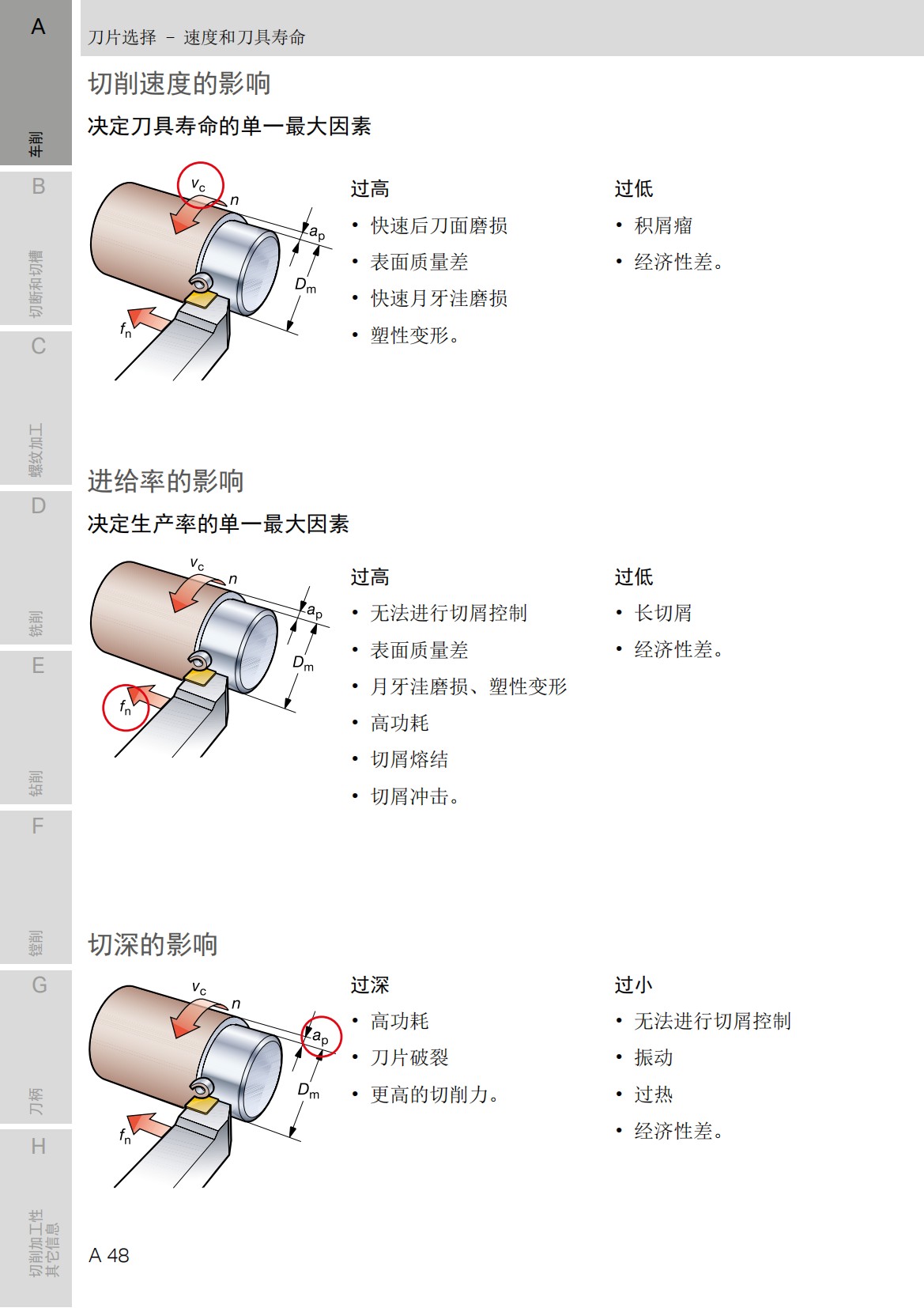 A

车削

B

切断和切槽

C

螺纹加工

D

铣削

E

钻削

F

镗削

G

刀柄

H

切削加工性
其它信息

刀片选择 – 速度和刀具寿命

切削速度的影响

决定刀具寿命的单一最大因素

$v_c$
$n$
$a_p$
$D_m$
$f_n$

过高

• 快速后刀面磨损
• 表面质量差
• 快速月牙洼磨损
• 塑性变形。

过低

• 积屑瘤
• 经济性差。

进给率的影响

决定生产率的单一最大因素

$v_c$
$n$
$a_p$
$D_m$
$f_n$

过高

• 无法进行切屑控制
• 表面质量差
• 月牙洼磨损、塑性变形
• 高功耗
• 切屑熔结
• 切屑冲击。

过低

• 长切屑
• 经济性差。

切深的影响

$v_c$
$n$
$a_p$
$D_m$
$f_n$

过深

• 高功耗
• 刀片破裂
• 更高的切削力。

过小

• 无法进行切屑控制
• 振动
• 过热
• 经济性差。

A 48