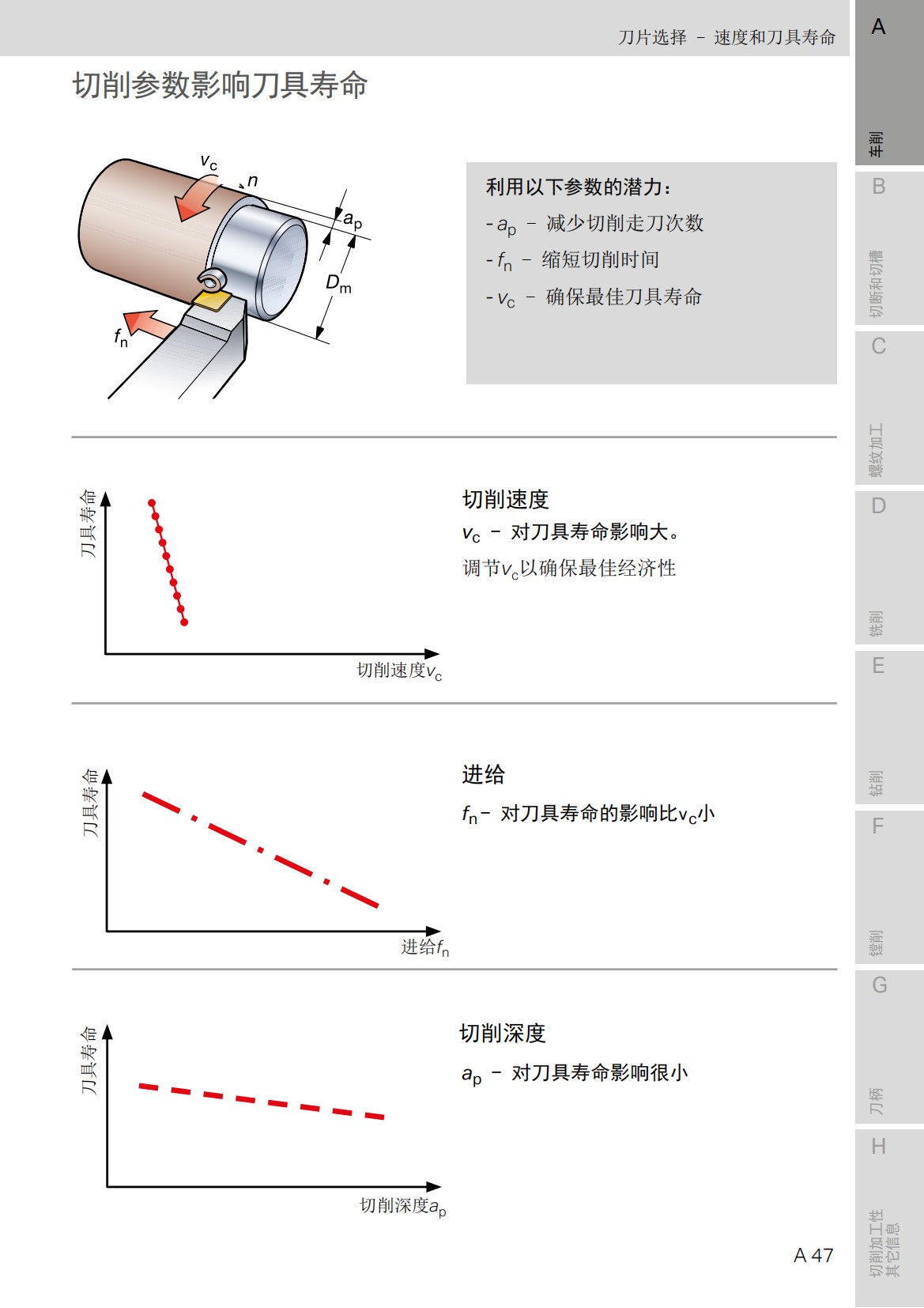 刀片选择 – 速度和刀具寿命

切削参数影响刀具寿命

$v_c$
$n$
$a_p$
$D_m$
$f_n$

利用以下参数的潜力：
- $a_p$ – 减少切削走刀次数
- $f_n$ – 缩短切削时间
- $v_c$ – 确保最佳刀具寿命

刀具寿命
切削速度$v_c$

切削速度
$v_c$ – 对刀具寿命影响大。
调节$v_c$以确保最佳经济性

刀具寿命
进给$f_n$

进给
$f_n$– 对刀具寿命的影响比$v_c$小

刀具寿命
切削深度$a_p$

切削深度
$a_p$ – 对刀具寿命影响很小

A 47

A
车削
B
切断和切槽
C
螺纹加工
D
铣削
E
钻削
F
镗削
G
刀柄
H
切削加工性
其它信息