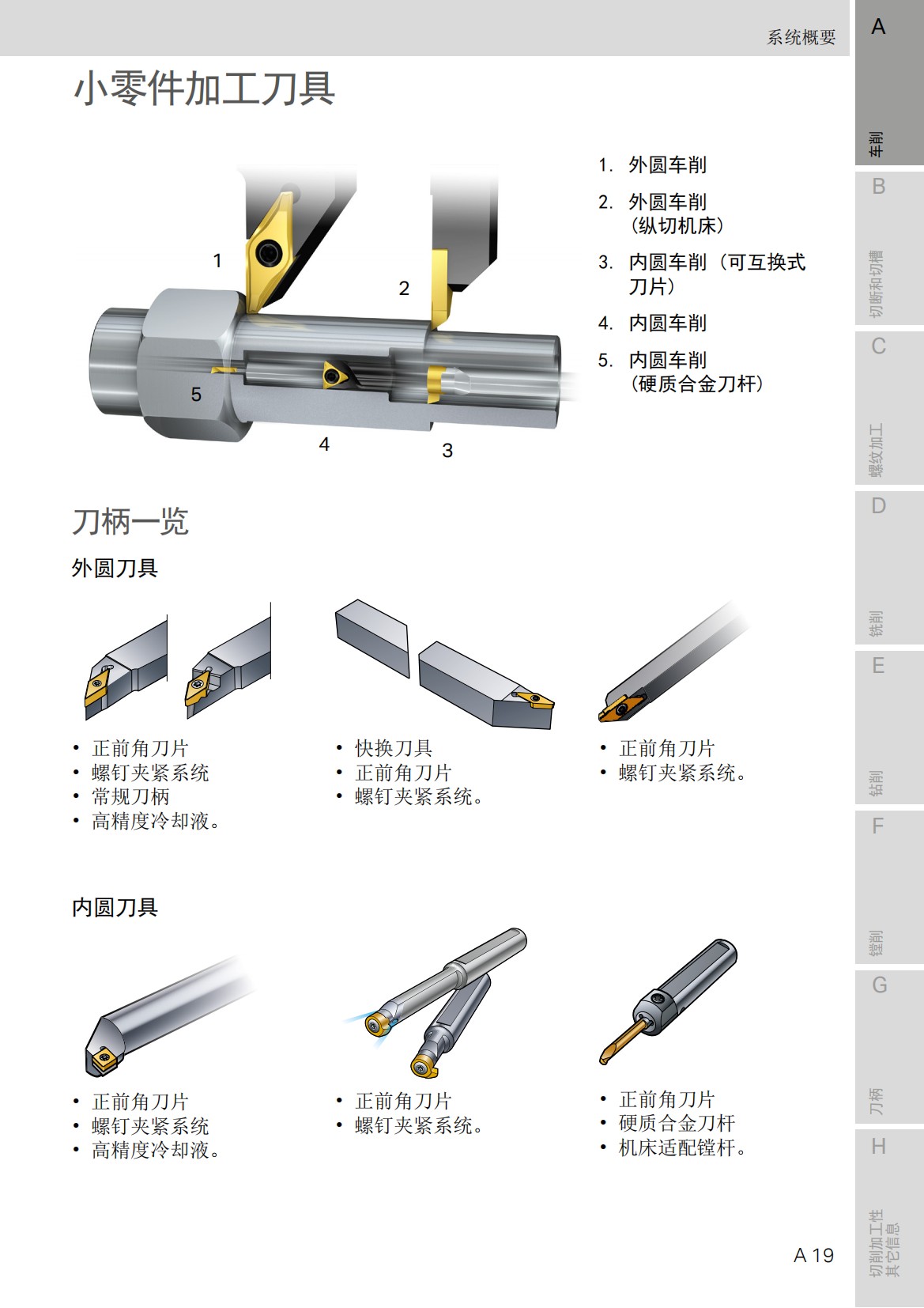 系统概要

小零件加工刀具

1
2
5
4
3

1. 外圆车削
2. 外圆车削（纵切机床）
3. 内圆车削（可互换式刀片）
4. 内圆车削
5. 内圆车削（硬质合金刀杆）

刀柄一览

外圆刀具

• 正前角刀片
• 螺钉夹紧系统
• 常规刀柄
• 高精度冷却液。

• 快换刀具
• 正前角刀片
• 螺钉夹紧系统。

• 正前角刀片
• 螺钉夹紧系统。

内圆刀具

• 正前角刀片
• 螺钉夹紧系统
• 高精度冷却液。

• 正前角刀片
• 螺钉夹紧系统。

• 正前角刀片
• 硬质合金刀杆
• 机床适配镗杆。

A 19

A
车削
B
切断和切槽
C
螺纹加工
D
铣削
E
钻削
F
镗削
G
刀柄
H
切削加工性
其它信息