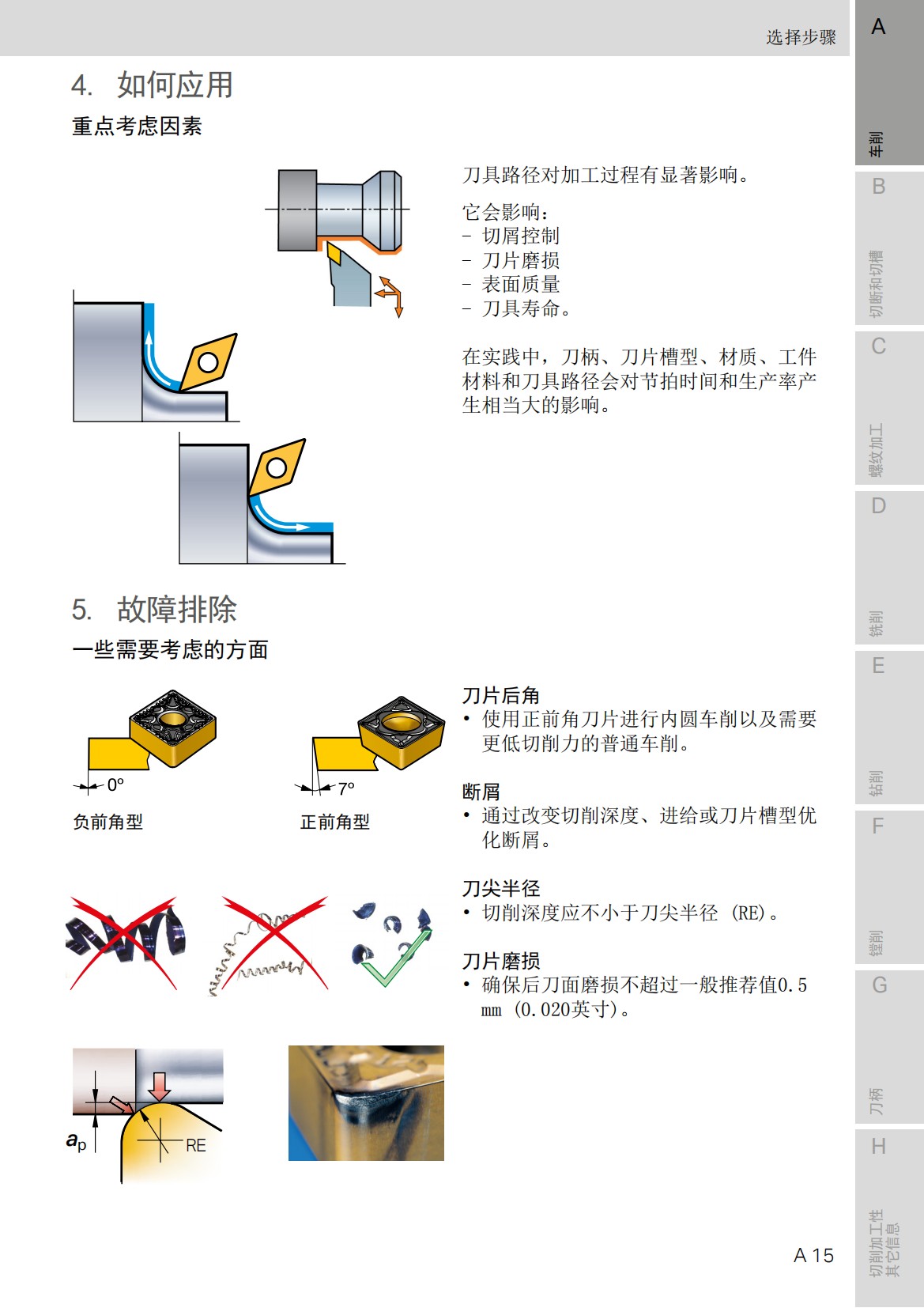 选择步骤

4. 如何应用

重点考虑因素

刀具路径对加工过程有显著影响。

它会影响：
- 切屑控制
- 刀片磨损
- 表面质量
- 刀具寿命。

在实践中，刀柄、刀片槽型、材质、工件材料和刀具路径会对节拍时间和生产率产生相当大的影响。

5. 故障排除

一些需要考虑的方面

0°

负前角型

7°

正前角型

刀片后角
• 使用正前角刀片进行内圆车削以及需要更低切削力的普通车削。

断屑
• 通过改变切削深度、进给或刀片槽型优化断屑。

刀尖半径
• 切削深度应不小于刀尖半径 (RE)。

刀片磨损
• 确保后刀面磨损不超过一般推荐值0.5 mm (0.020英寸)。

$a_p$

RE

A 15

A
车削
B
切断和切槽
C
螺纹加工
D
铣削
E
钻削
F
镗削
G
刀柄
H
切削加工性
其它信息