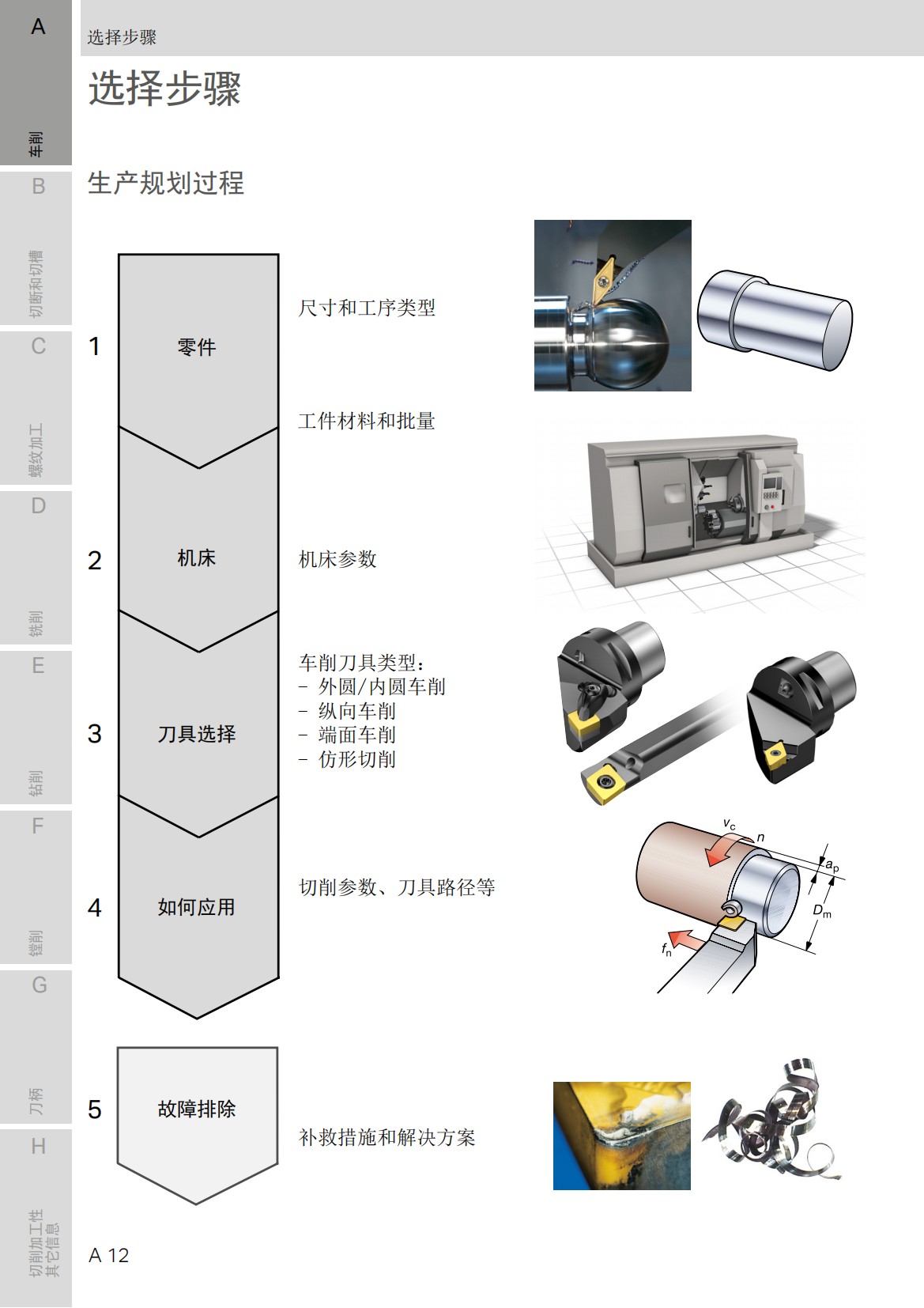 A
车削
B
切断和切槽
C
螺纹加工
D
铣削
E
钻削
F
镗削
G
刀柄
H
切削加工性
其它信息

选择步骤

选择步骤

生产规划过程

1 零件

尺寸和工序类型

工件材料和批量

2 机床

机床参数

3 刀具选择

车削刀具类型：
– 外圆/内圆车削
– 纵向车削
– 端面车削
– 仿形切削

4 如何应用

切削参数、刀具路径等

$v_c$ $n$ $a_p$ $D_m$ $f_n$

5 故障排除

补救措施和解决方案

A 12