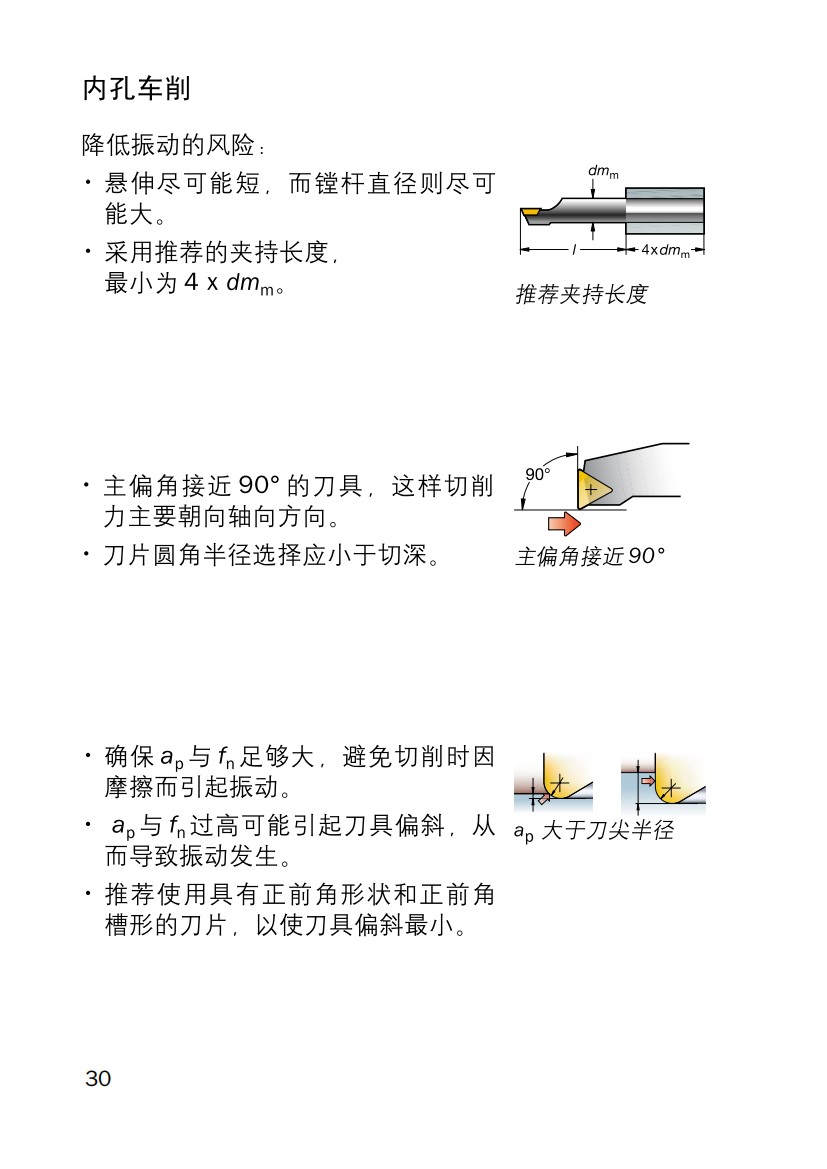 内孔车削

降低振动的风险：

• 悬伸尽可能短，而镗杆直径则尽可能大。

• 采用推荐的夹持长度，最小为 4 x $dm_m$。

$dm_m$

$l$

$4 \times dm_m$

推荐夹持长度

• 主偏角接近 90° 的刀具，这样切削力主要朝向轴向方向。

• 刀片圆角半径选择应小于切深。

90°

主偏角接近 90°

• 确保 $a_p$ 与 $f_n$ 足够大，避免切削时因摩擦而引起振动。

• $a_p$ 与 $f_n$ 过高可能引起刀具偏斜，从而导致振动发生。

• 推荐使用具有正前角形状和正前角槽形的刀片，以使刀具偏斜最小。

$a_p$ 大于刀尖半径

30