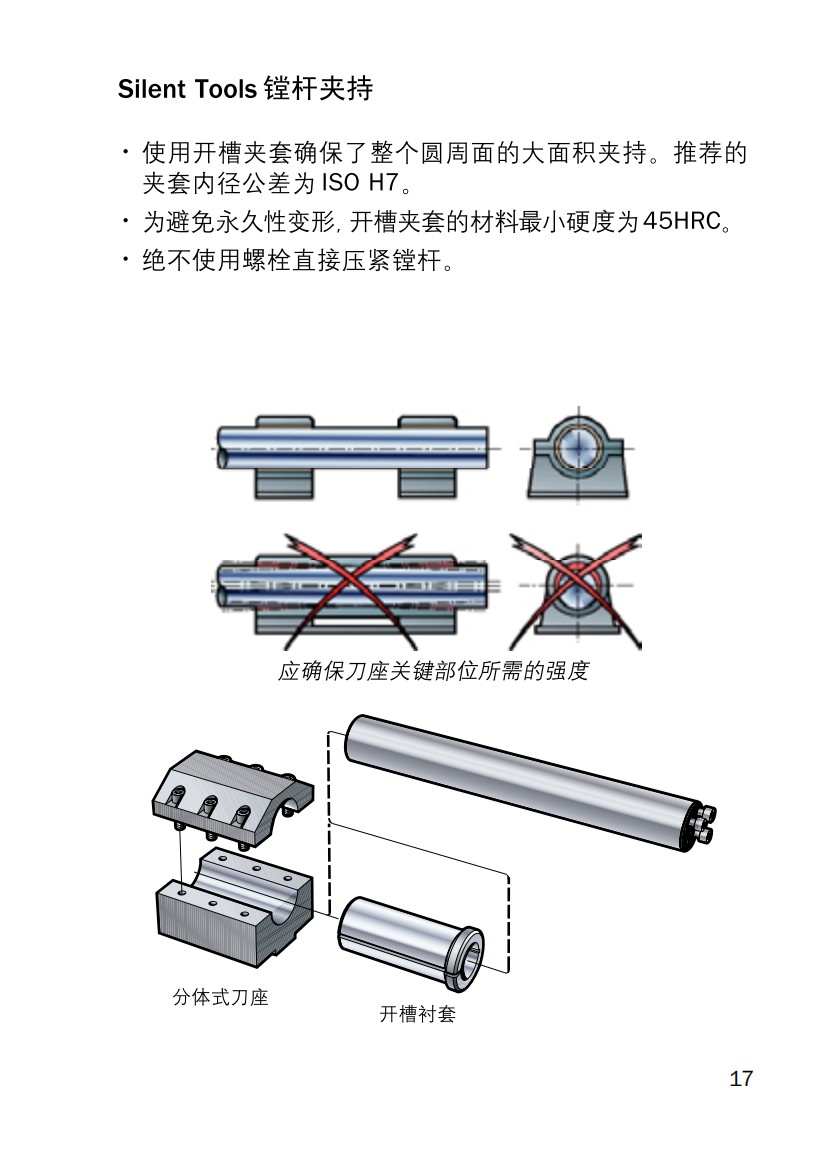 Silent Tools 镗杆夹持

• 使用开槽夹套确保了整个圆周面的大面积夹持。推荐的夹套内径公差为 ISO H7。

• 为避免永久性变形, 开槽夹套的材料最小硬度为 45HRC。

• 绝不使用螺栓直接压紧镗杆。

应确保刀座关键部位所需的强度

分体式刀座

开槽衬套

17